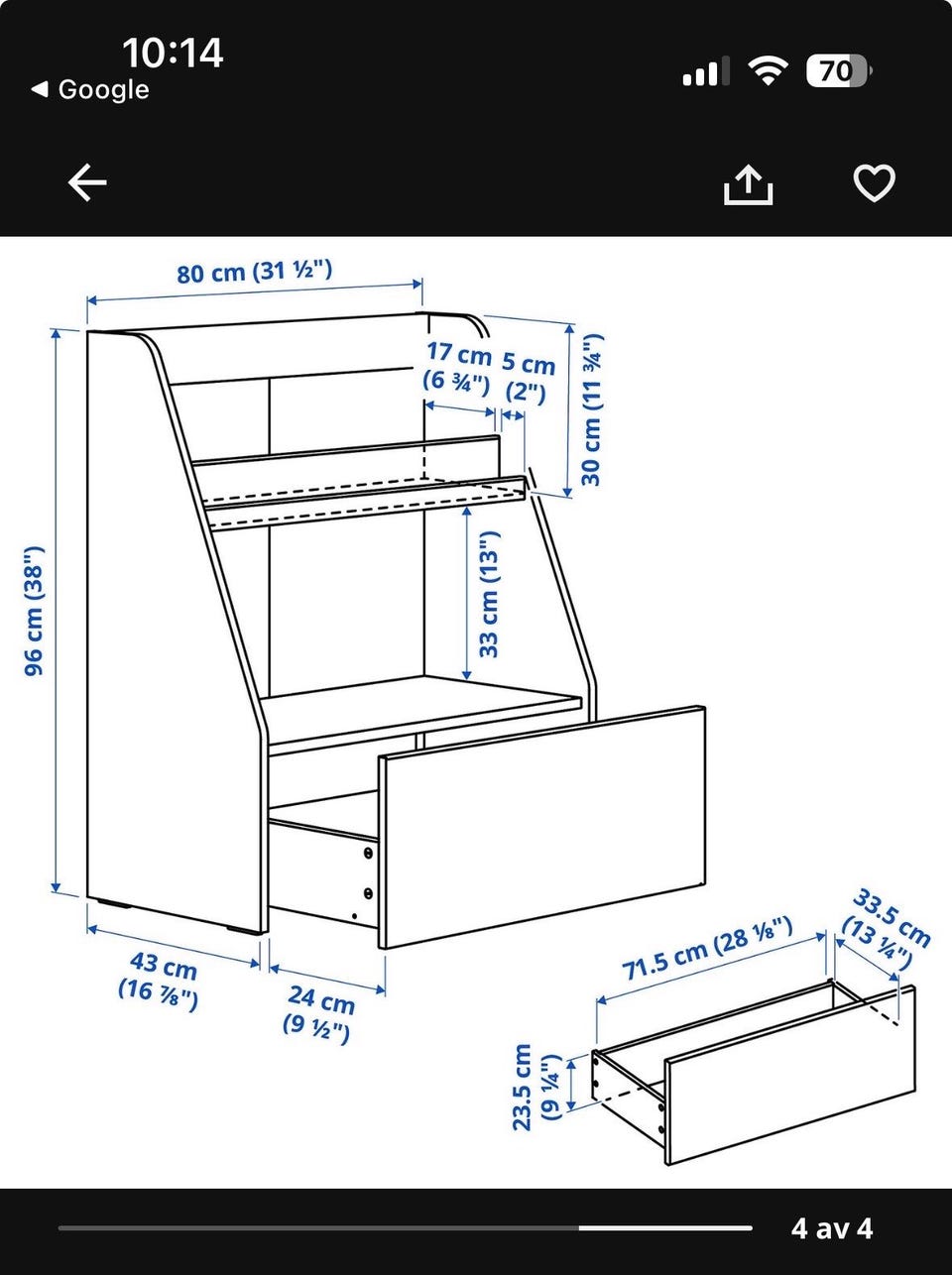 10:14
◀ Google
70

80 cm (31 ½")
17 cm (6 ¾")
5 cm (2")
30 cm (11 ¾")
96 cm (38")
33 cm (13")
43 cm (16 ⅞")
24 cm (9 ½")
71.5 cm (28 ⅛")
33.5 cm (13 ¼")
23.5 cm (9 ¼")

4 av 4