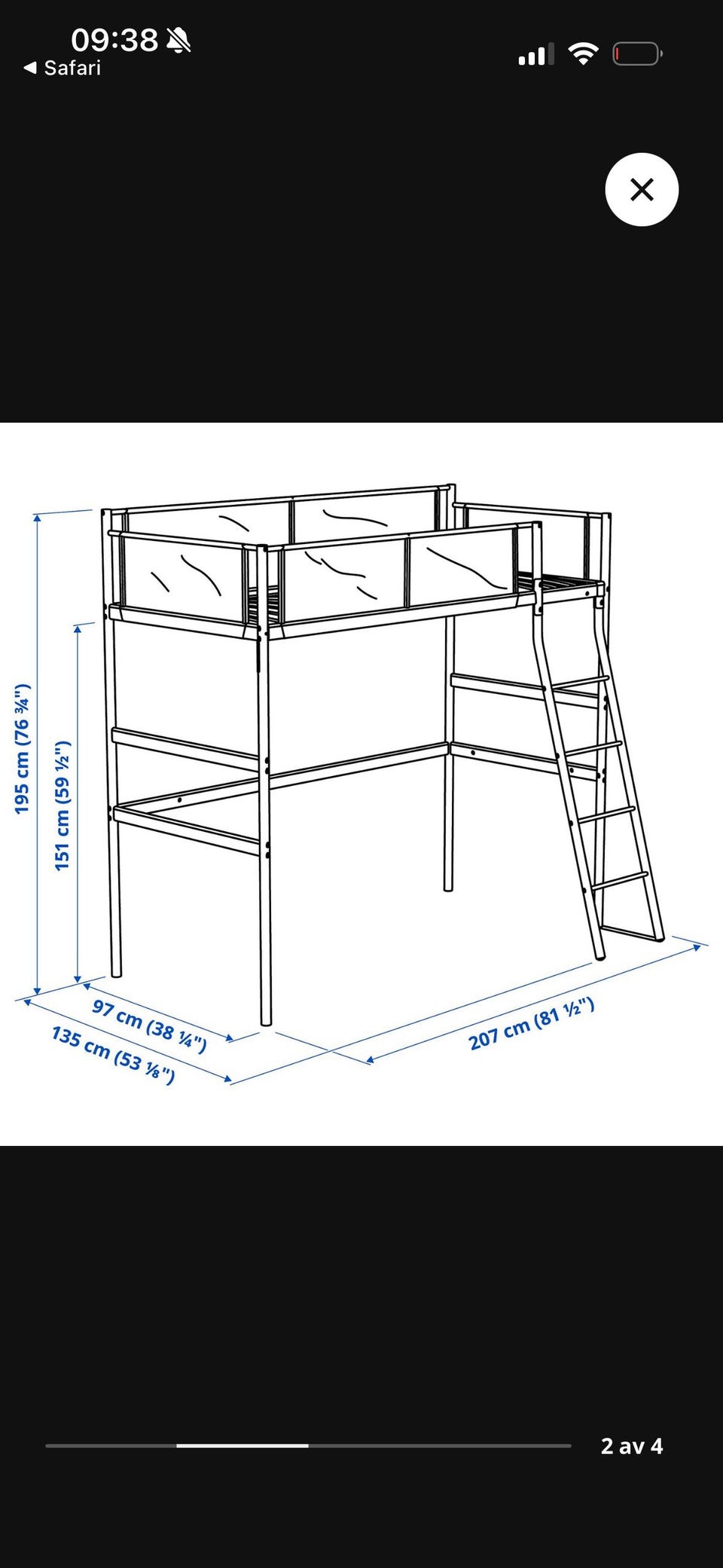 09:38
◀ Safari

195 cm (76 ¾")
151 cm (59 ½")
97 cm (38 ¼")
135 cm (53 ⅛")
207 cm (81 ½")

2 av 4