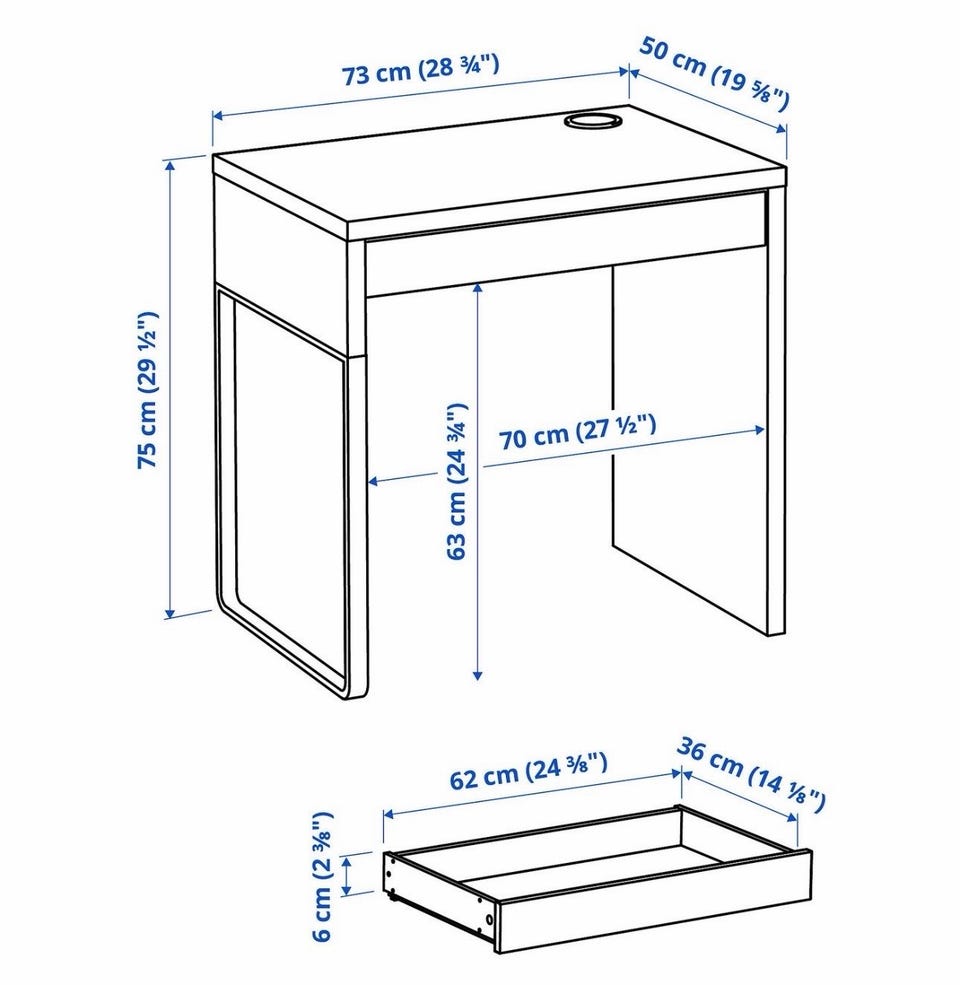 73 cm (28 ¾")

50 cm (19 ⅝")

75 cm (29 ½")

63 cm (24 ¾")

70 cm (27 ½")

62 cm (24 ⅜")

36 cm (14 ⅛")

6 cm (2 ⅜")