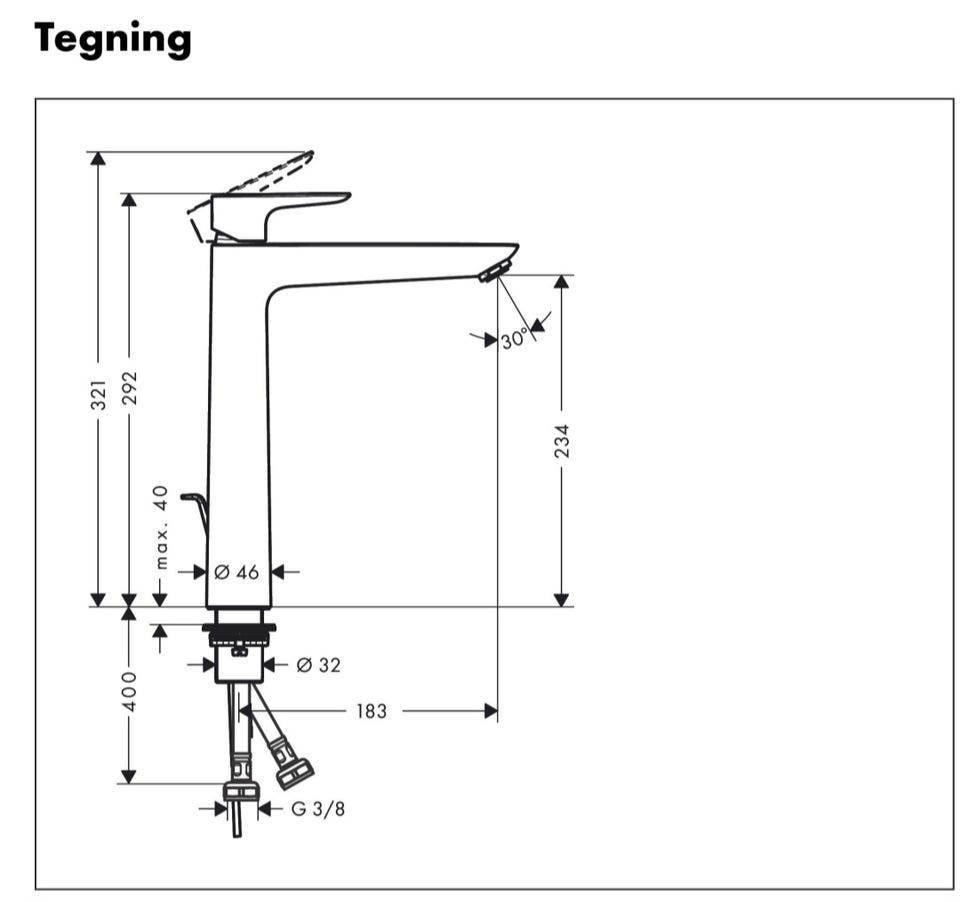 Tegning

321
292
30°
234
max. 40
Ø 46
Ø 32
400
183
G 3/8