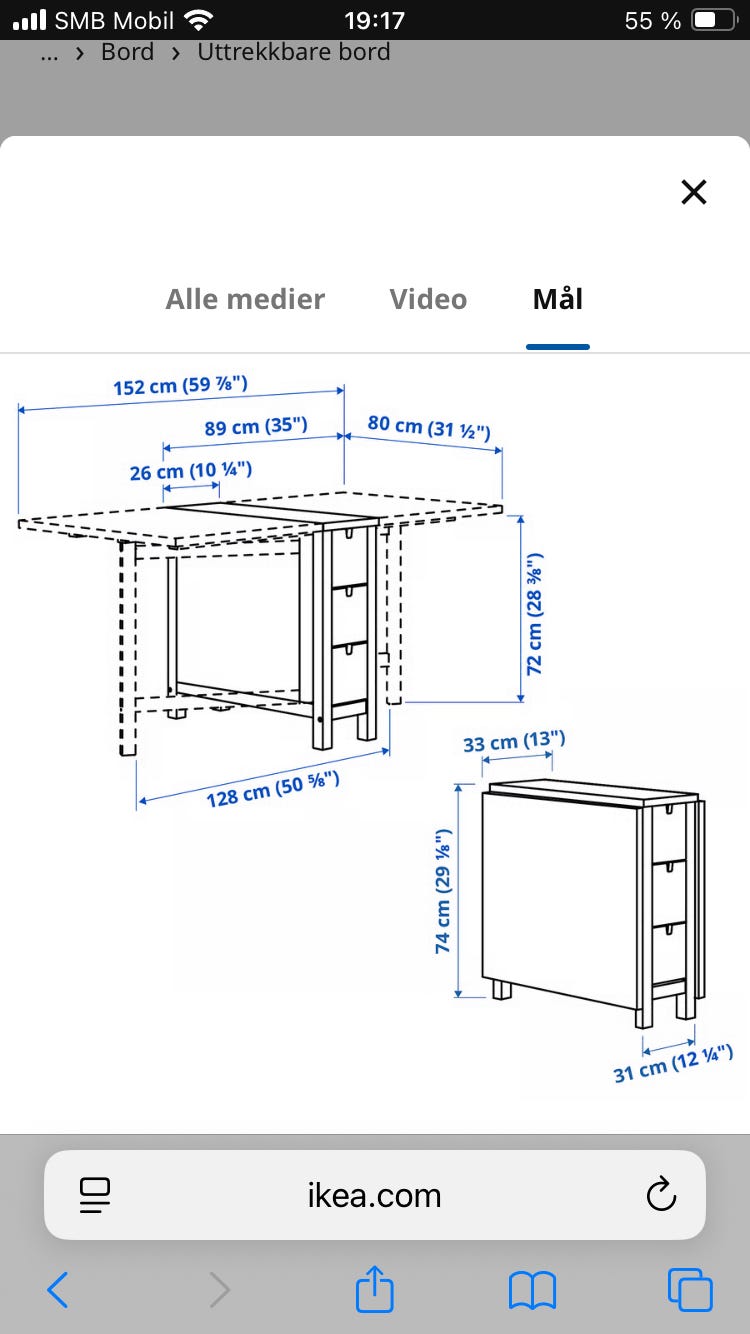 SMB Mobil 19:17 55 %

... › Bord › Uttrekkbare bord

×

Alle medier Video Mål

152 cm (59 ⅞")
89 cm (35")
80 cm (31 ½")
26 cm (10 ¼")
72 cm (28 ⅜")
128 cm (50 ⅝")
33 cm (13")
74 cm (29 ⅛")
31 cm (12 ¼")

ikea.com