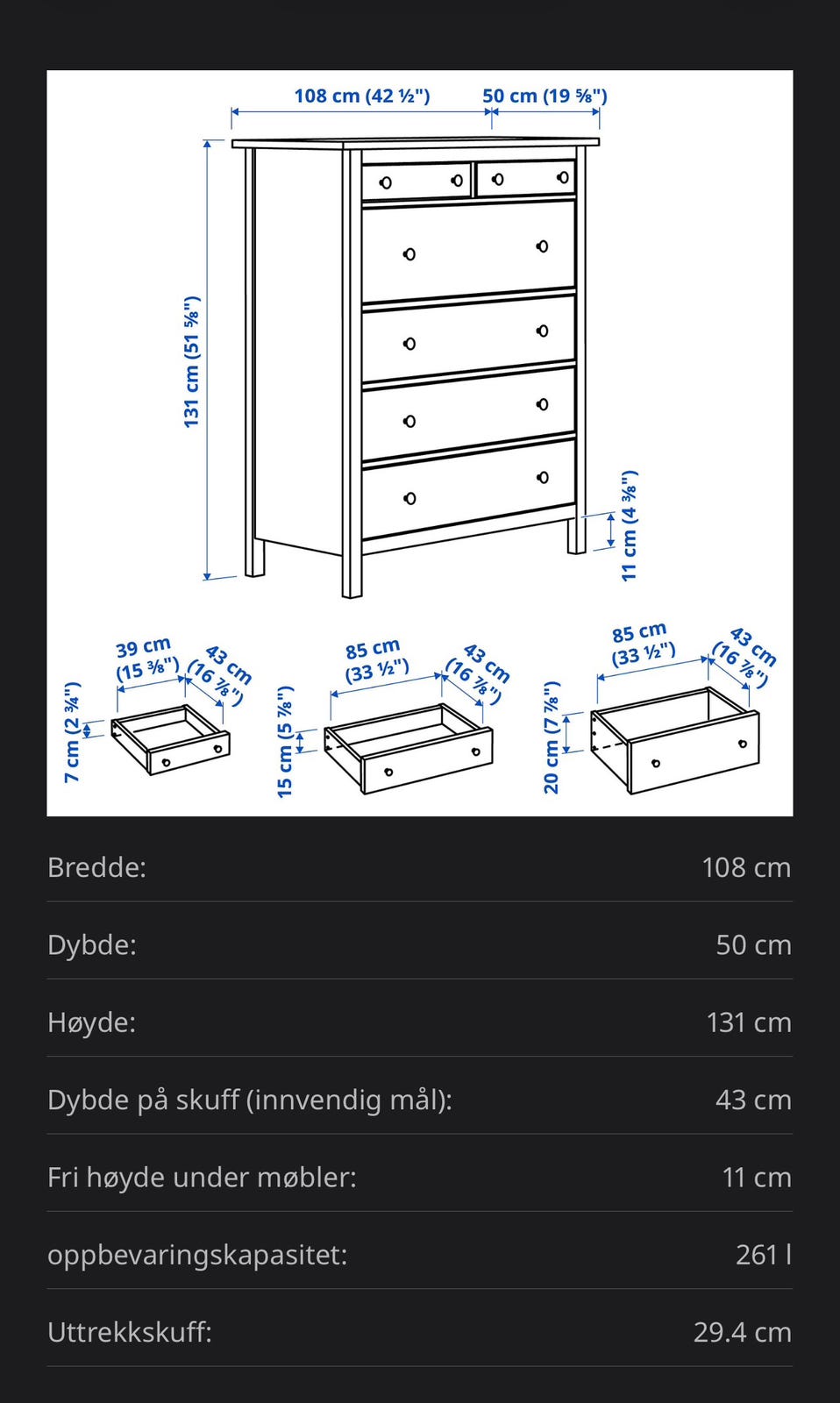 108 cm (42 ½") 50 cm (19 ⅝")

131 cm (51 ⅝")

11 cm (4 ⅜")

39 cm (15 ⅜") 43 cm (16 ⅞") 7 cm (2 ¾")

85 cm (33 ½") 43 cm (16 ⅞") 15 cm (5 ⅞")

85 cm (33 ½") 43 cm (16 ⅞") 20 cm (7 ⅞")

| | |
|---|---|
| Bredde: | 108 cm |
| Dybde: | 50 cm |
| Høyde: | 131 cm |
| Dybde på skuff (innvendig mål): | 43 cm |
| Fri høyde under møbler: | 11 cm |
| oppbevaringskapasitet: | 261 l |
| Uttrekkskuff: | 29.4 cm |