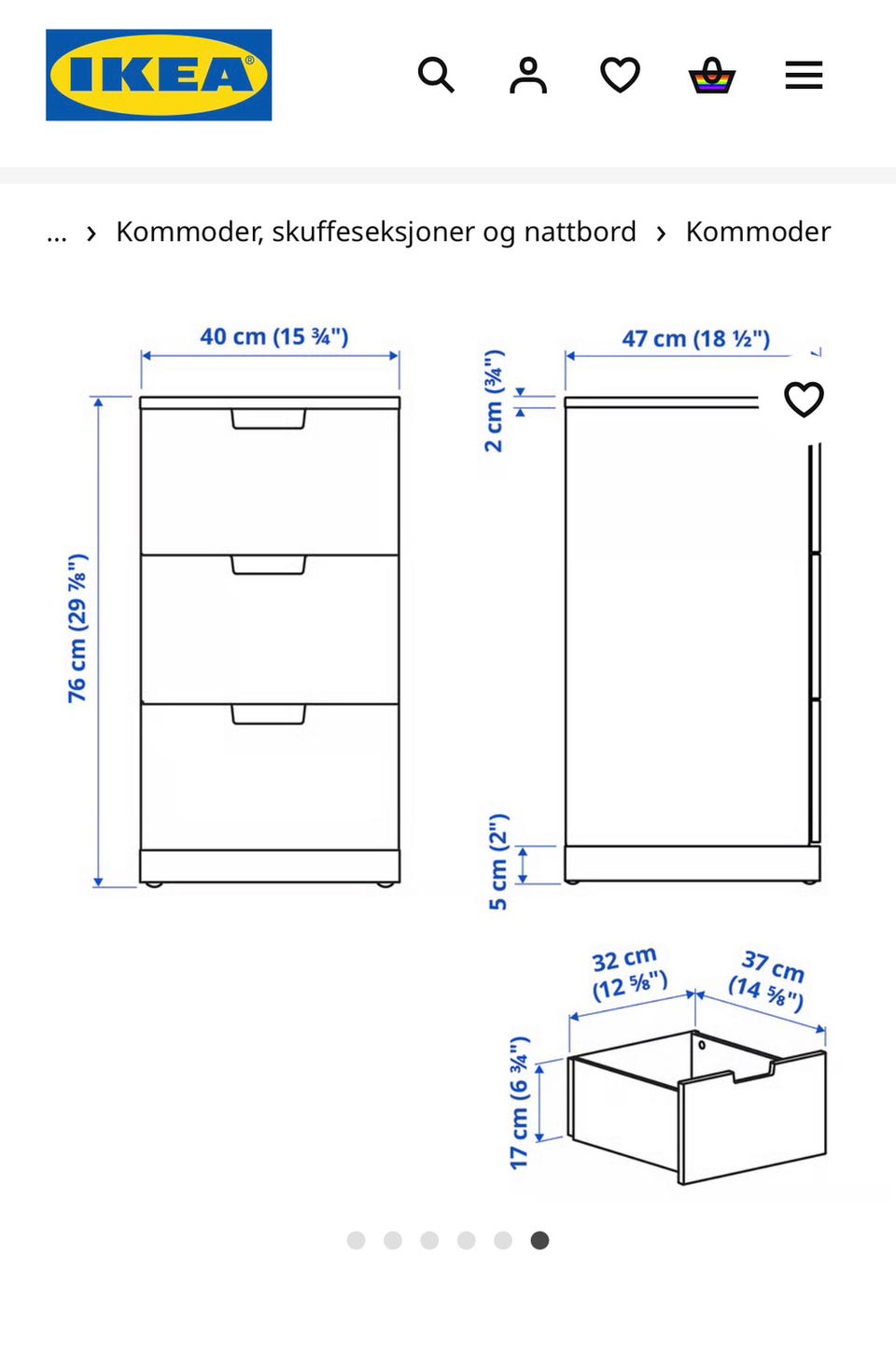 IKEA®

... › Kommoder, skuffeseksjoner og nattbord › Kommoder

40 cm (15 ¾")

47 cm (18 ½")

2 cm (¾")

76 cm (29 ⅞")

5 cm (2")

32 cm (12 ⅝")

37 cm (14 ⅝")

17 cm (6 ¾")