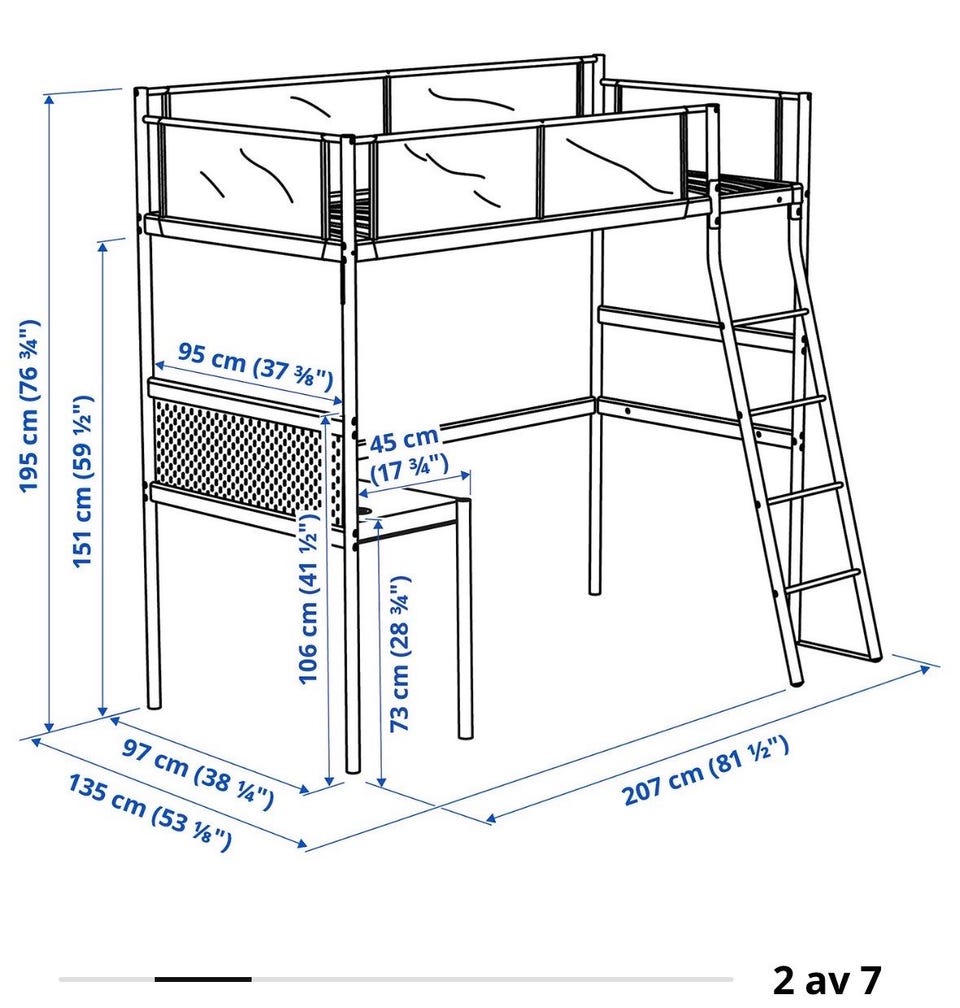 195 cm (76 ¾")
151 cm (59 ½")
95 cm (37 ⅜")
45 cm
(17 ¾")
106 cm (41 ½")
73 cm (28 ¾")
97 cm (38 ¼")
135 cm (53 ⅛")
207 cm (81 ½")
2 av 7