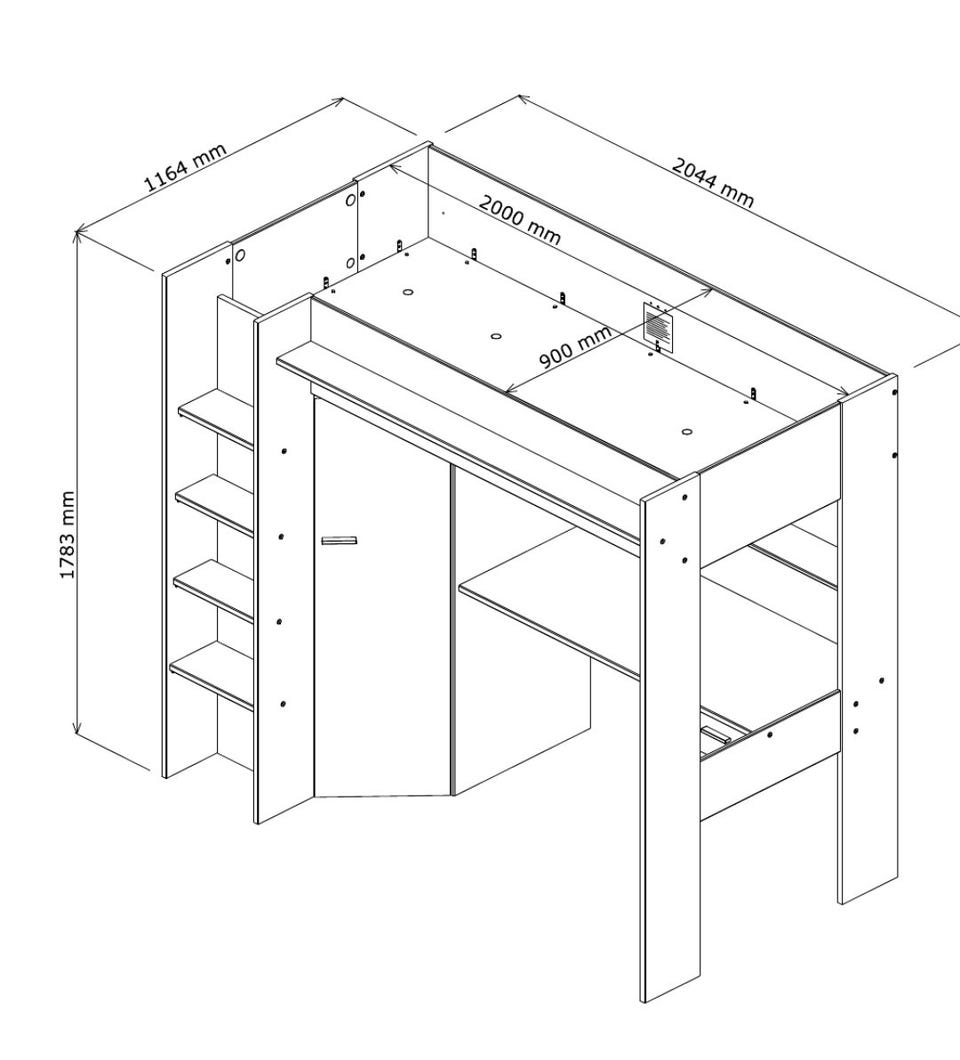 1164 mm

2044 mm

2000 mm

900 mm

1783 mm