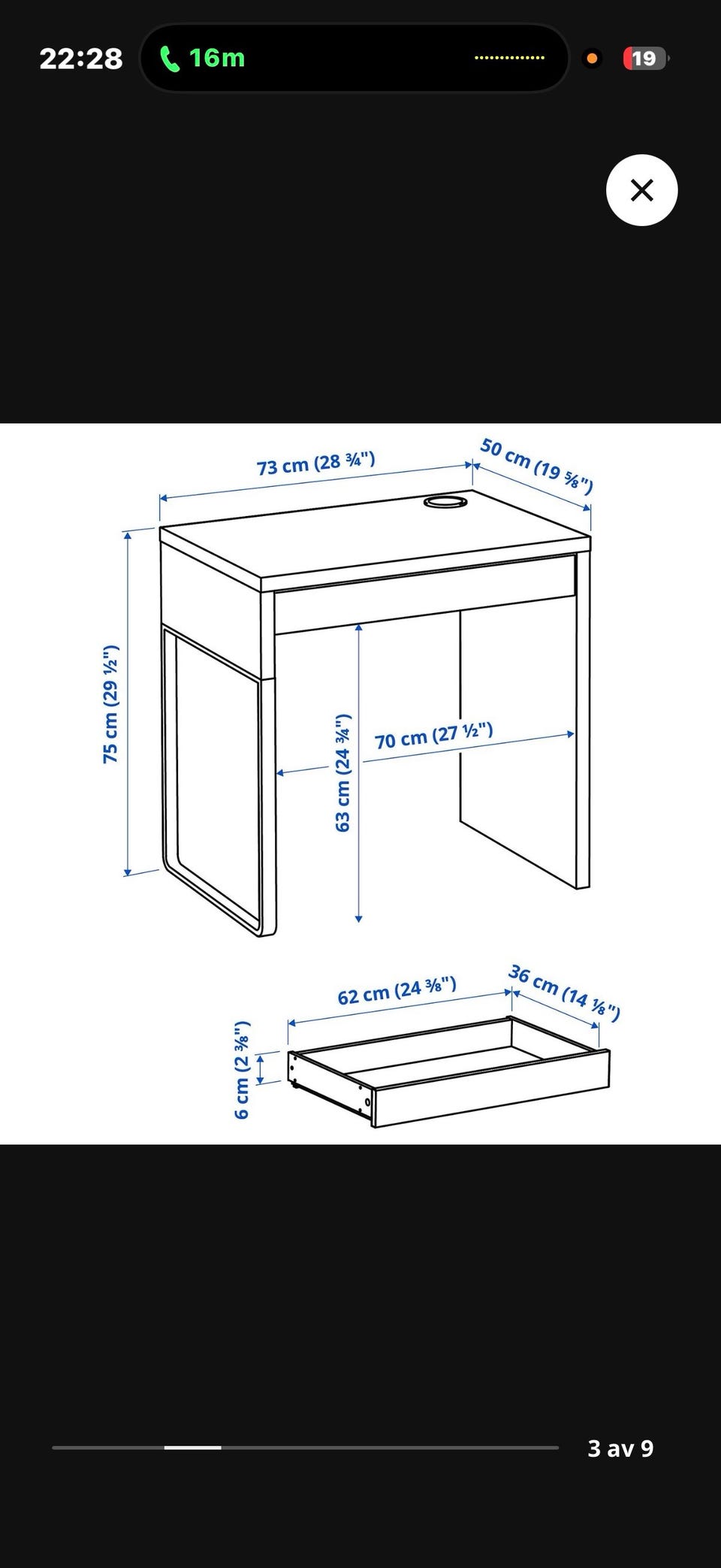 22:28
16m
19

73 cm (28 ¾")
50 cm (19 ⅝")
75 cm (29 ½")
63 cm (24 ¾")
70 cm (27 ½")

62 cm (24 ⅜")
36 cm (14 ⅛")
6 cm (2 ⅜")

3 av 9