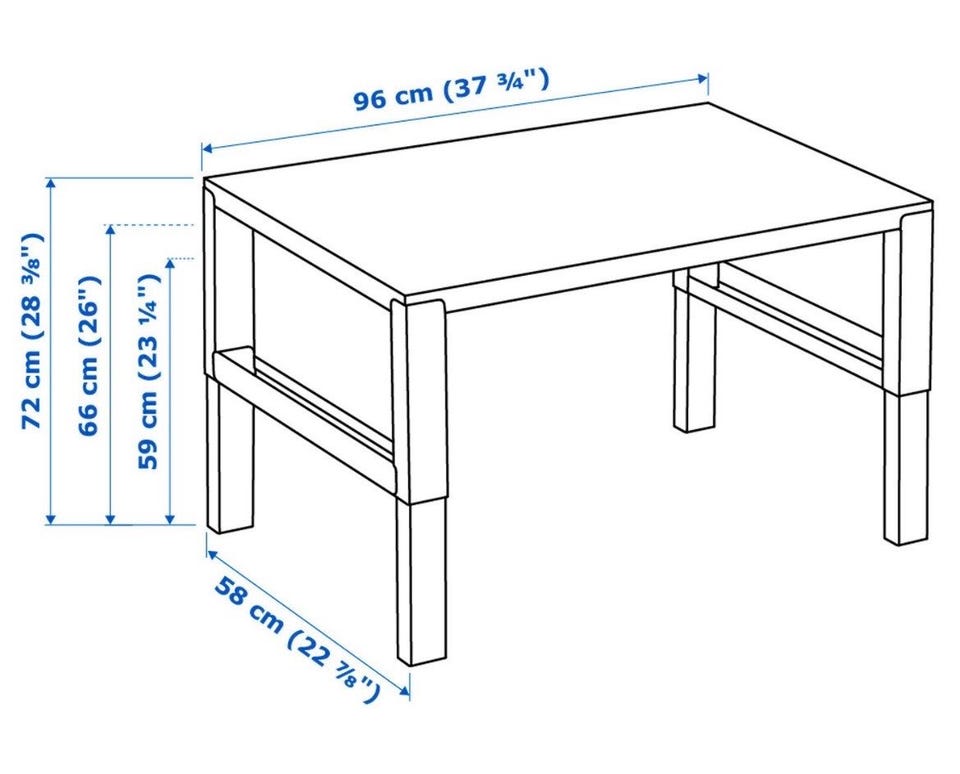 96 cm (37 ¾")

72 cm (28 ⅜")

66 cm (26")

59 cm (23 ¼")

58 cm (22 ⅞")