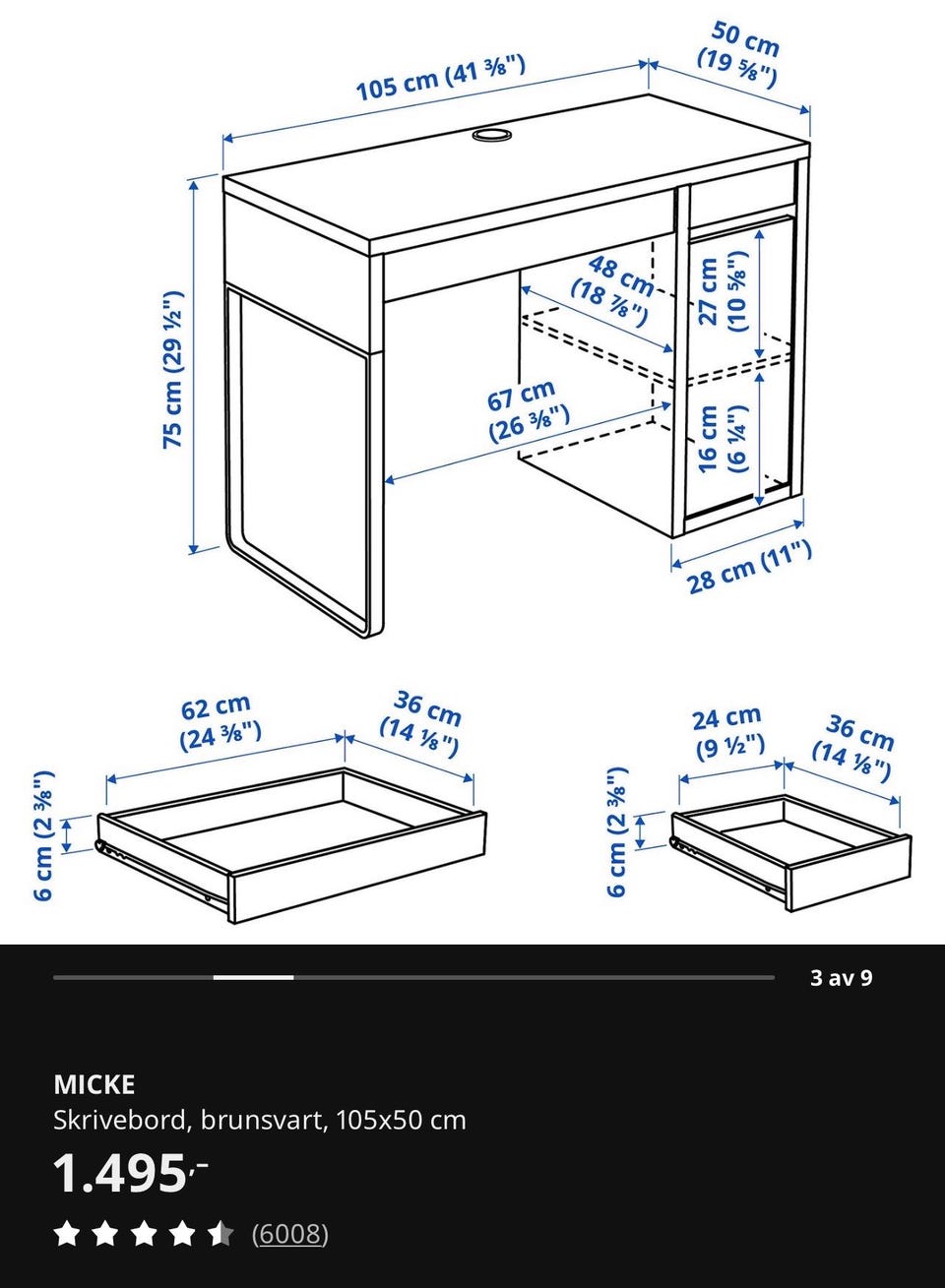 105 cm (41 ⅜")

50 cm (19 ⅝")

75 cm (29 ½")

48 cm (18 ⅞")

27 cm (10 ⅝")

67 cm (26 ⅜")

16 cm (6 ¼")

28 cm (11")

62 cm (24 ⅜")

36 cm (14 ⅛")

6 cm (2 ⅜")

24 cm (9 ½")

36 cm (14 ⅛")

6 cm (2 ⅜")

3 av 9

MICKE
Skrivebord, brunsvart, 105x50 cm

1.495,-

(6008)