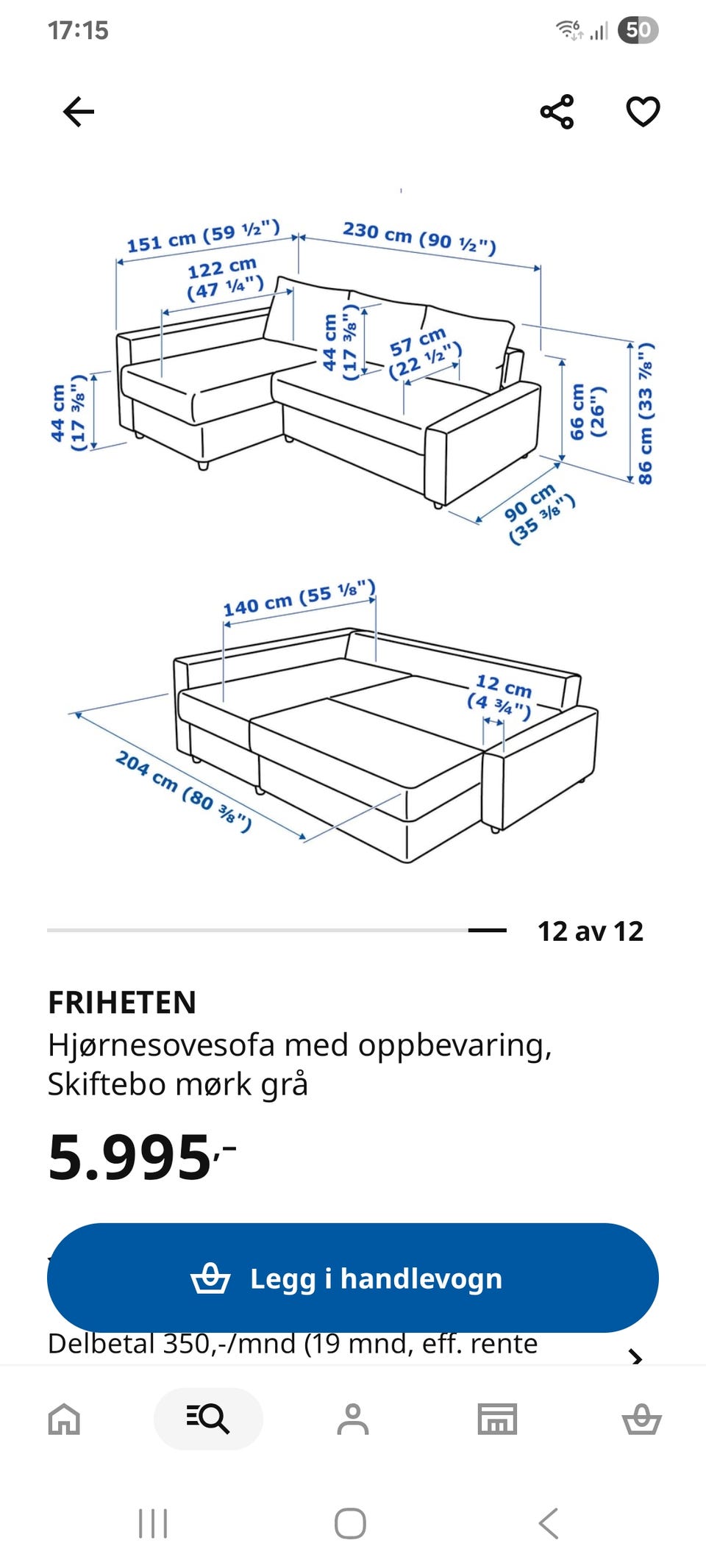 17:15

50

151 cm (59 ½")
230 cm (90 ½")
122 cm (47 ¼")
44 cm (17 ⅜")
57 cm (22 ½")
44 cm (17 ⅜")
66 cm (26")
86 cm (33 ⅞")
90 cm (35 ⅜")

140 cm (55 ⅛")
12 cm (4 ¾")
204 cm (80 ⅜")

12 av 12

FRIHETEN
Hjørnesovesofa med oppbevaring, Skiftebo mørk grå

5.995,-

Legg i handlevogn

Delbetal 350,-/mnd (19 mnd, eff. rente