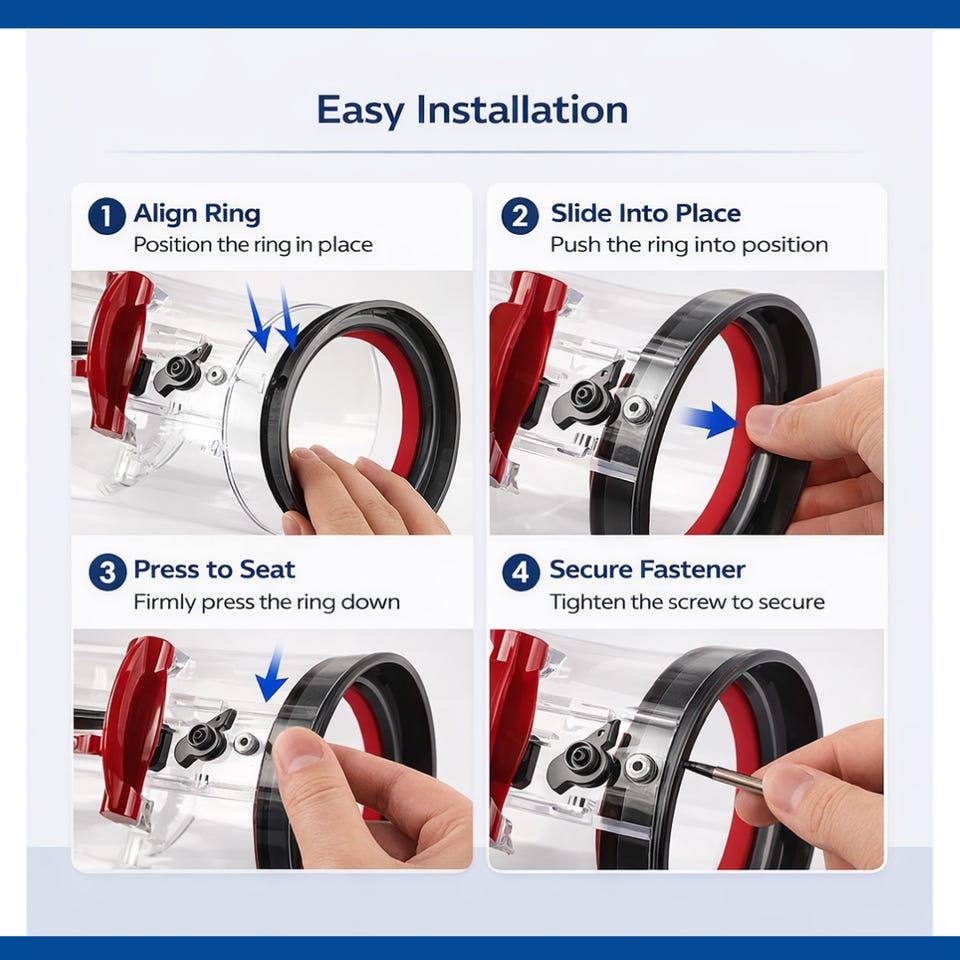 Easy Installation

1 Align Ring
Position the ring in place

2 Slide Into Place
Push the ring into position

3 Press to Seat
Firmly press the ring down

4 Secure Fastener
Tighten the screw to secure