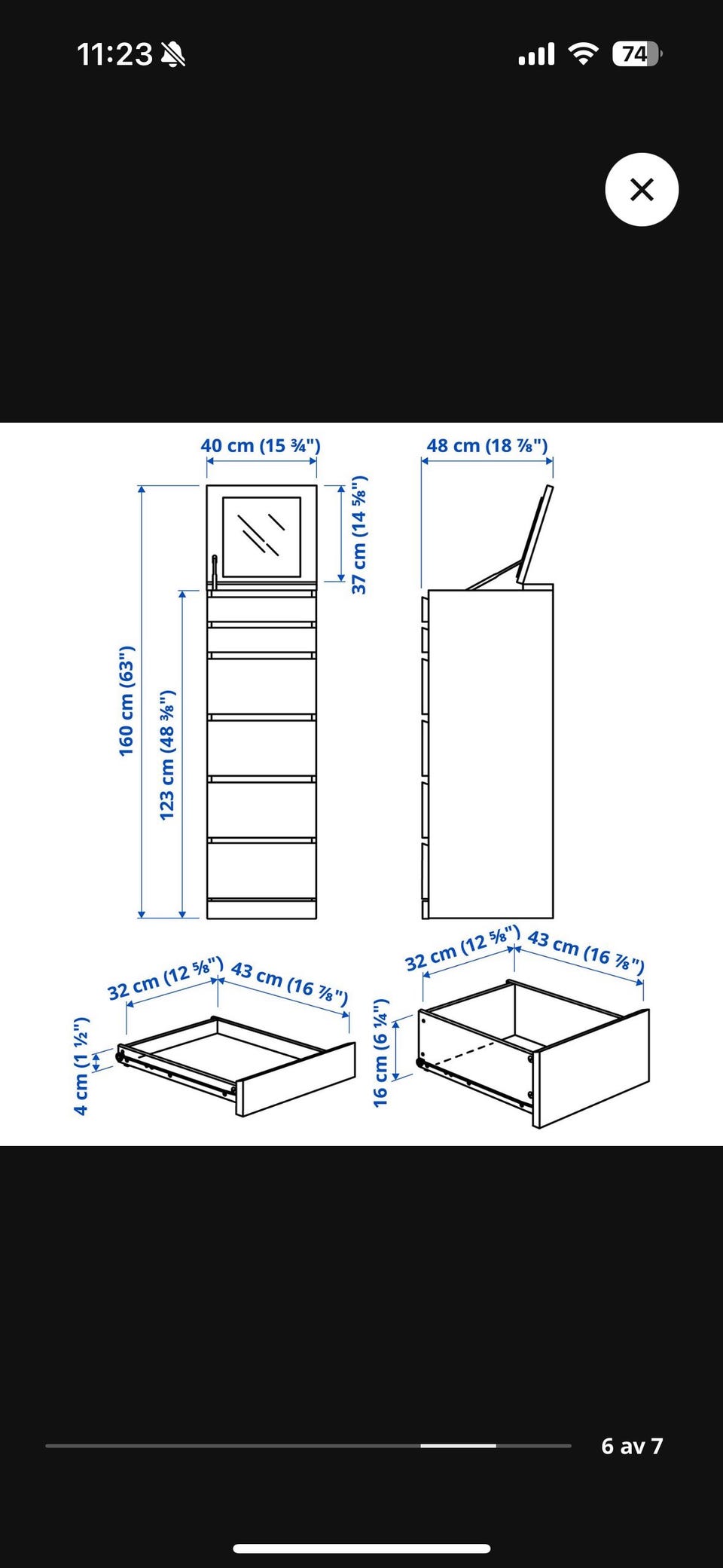 11:23

74

40 cm (15 ¾")

48 cm (18 ⅞")

37 cm (14 ⅝")

160 cm (63")

123 cm (48 ⅜")

32 cm (12 ⅝") 43 cm (16 ⅞")

4 cm (1 ½")

32 cm (12 ⅝") 43 cm (16 ⅞")

16 cm (6 ¼")

6 av 7