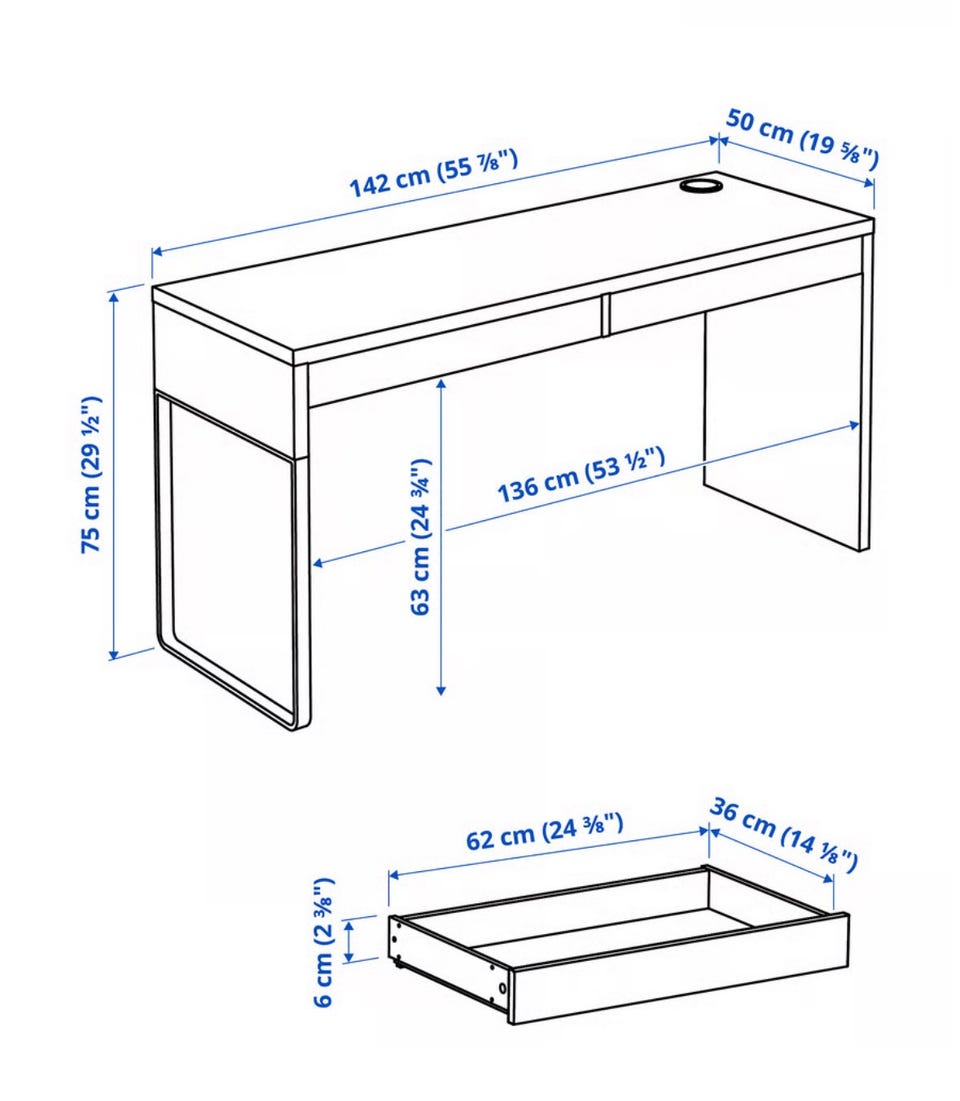 142 cm (55 ⅞")
50 cm (19 ⅝")
75 cm (29 ½")
63 cm (24 ¾")
136 cm (53 ½")
62 cm (24 ⅜")
36 cm (14 ⅛")
6 cm (2 ⅜")