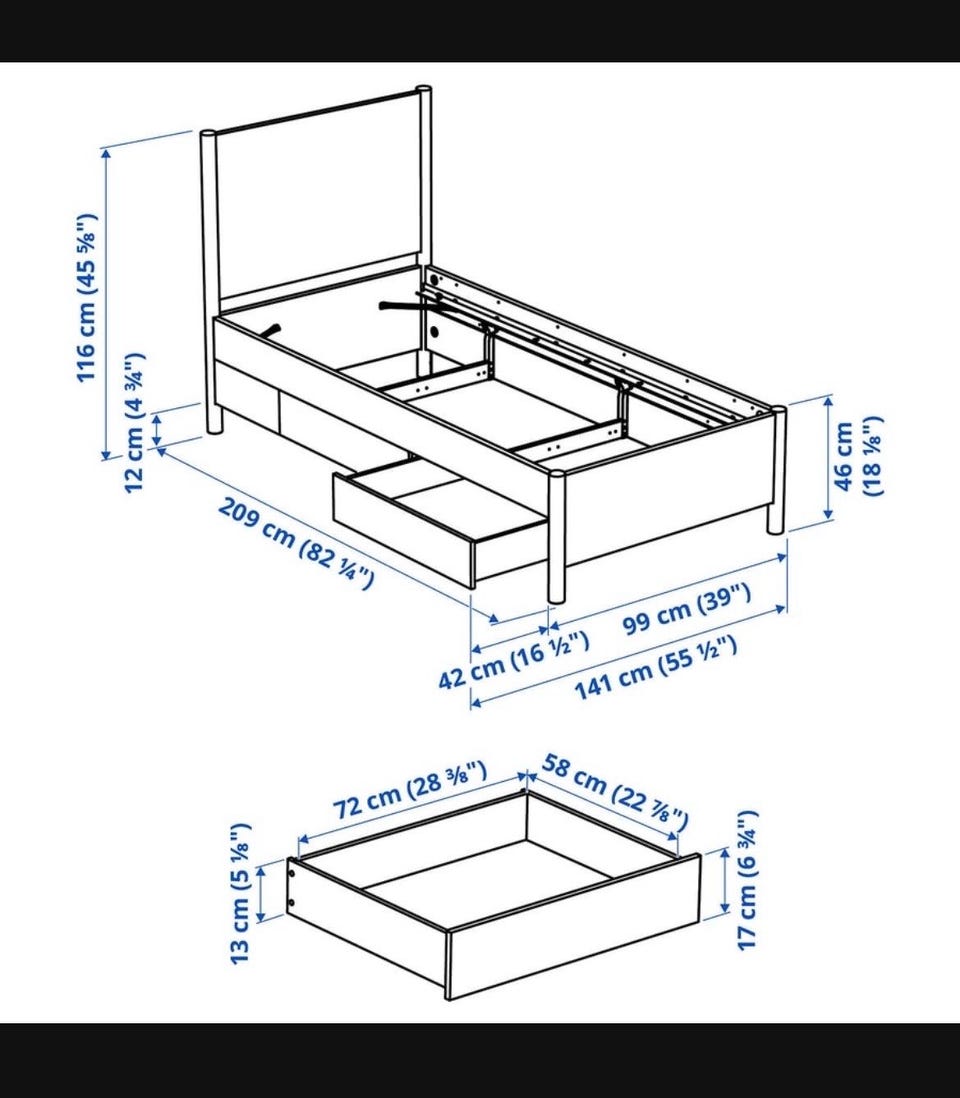 116 cm (45 ⅝")

12 cm (4 ¾")

209 cm (82 ¼")

46 cm (18 ⅛")

99 cm (39")

42 cm (16 ½")

141 cm (55 ½")

72 cm (28 ⅜")

58 cm (22 ⅞")

13 cm (5 ⅛")

17 cm (6 ¾")