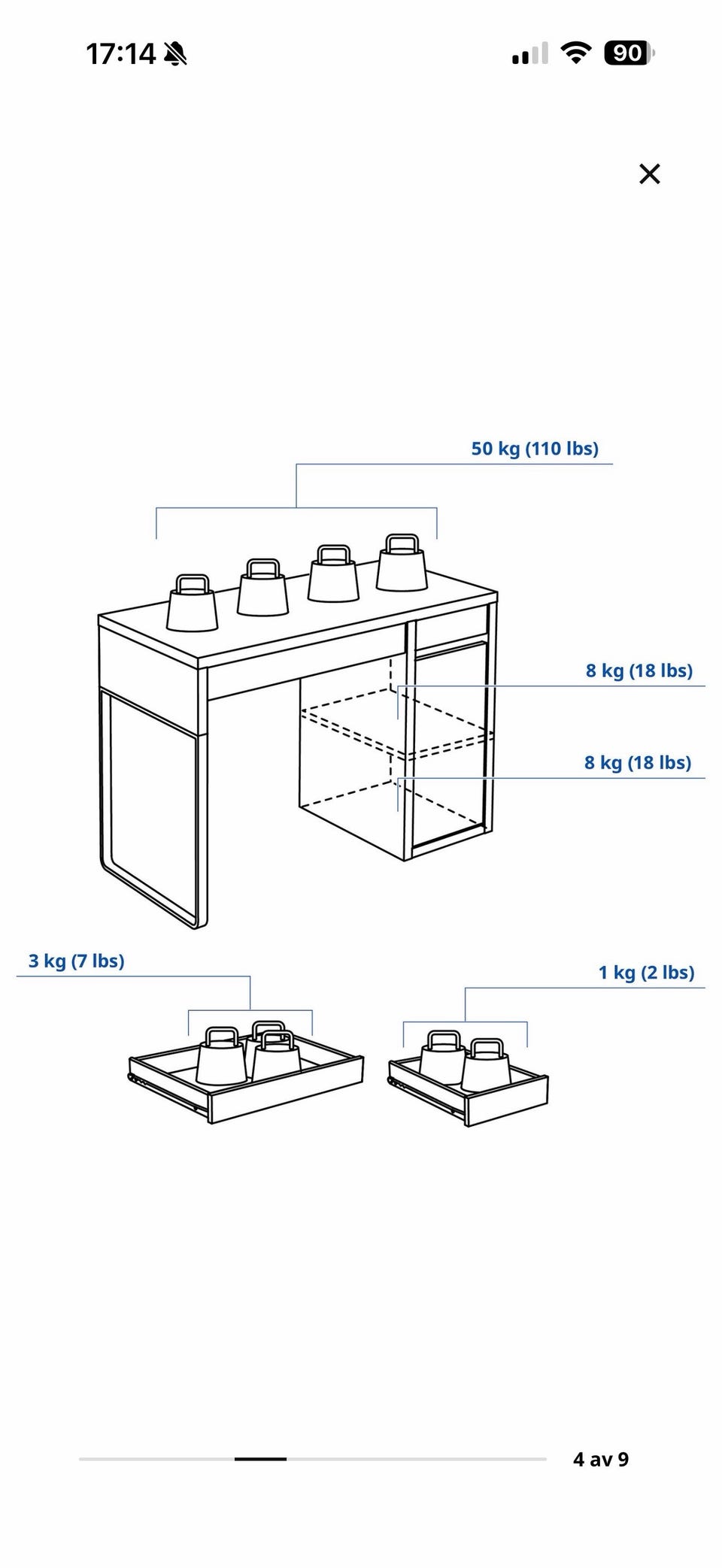 17:14

90

×

50 kg (110 lbs)

8 kg (18 lbs)

8 kg (18 lbs)

3 kg (7 lbs)

1 kg (2 lbs)

4 av 9