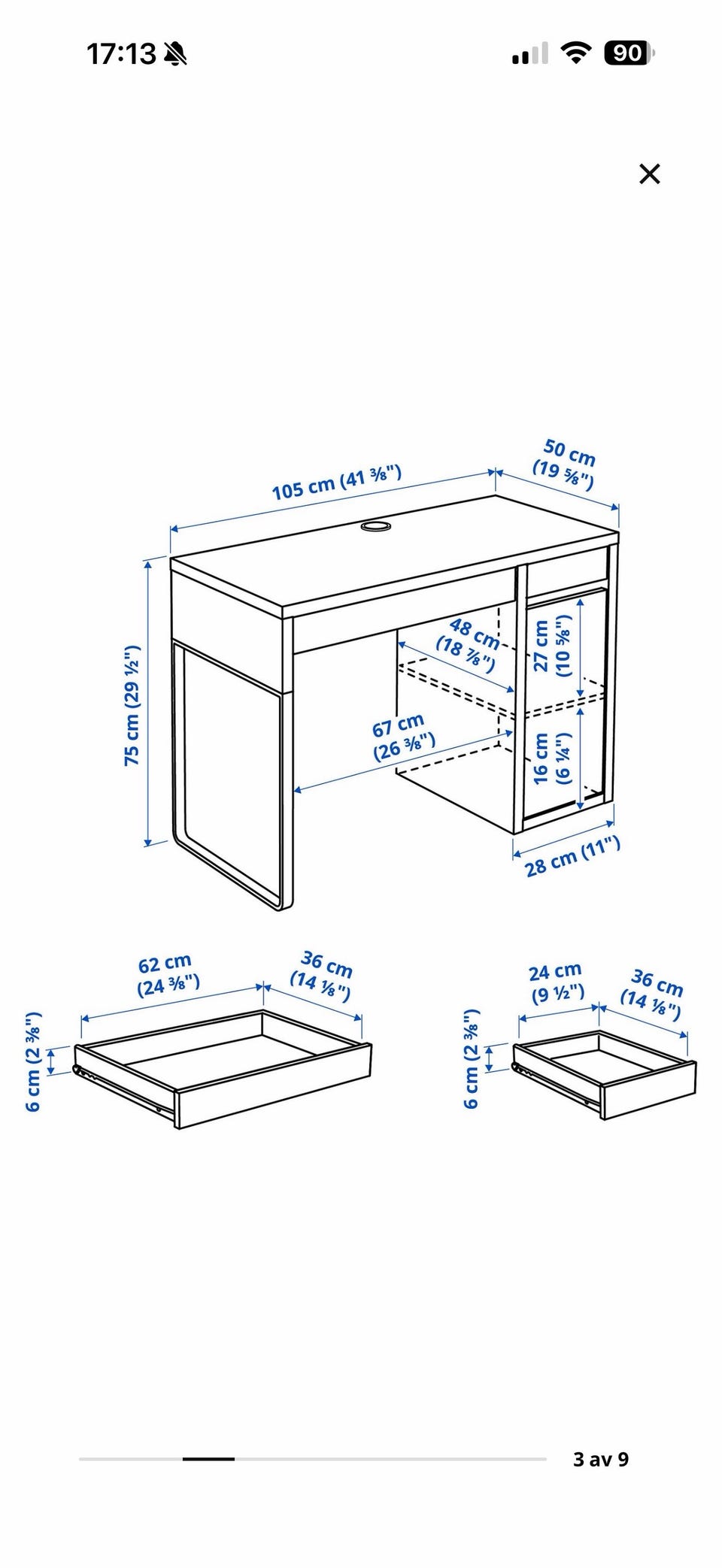 17:13

90

×

105 cm (41 ⅜")

50 cm (19 ⅝")

75 cm (29 ½")

48 cm (18 ⅞")

27 cm (10 ⅝")

67 cm (26 ⅜")

16 cm (6 ¼")

28 cm (11")

62 cm (24 ⅜")

36 cm (14 ⅛")

6 cm (2 ⅜")

24 cm (9 ½")

36 cm (14 ⅛")

6 cm (2 ⅜")

3 av 9