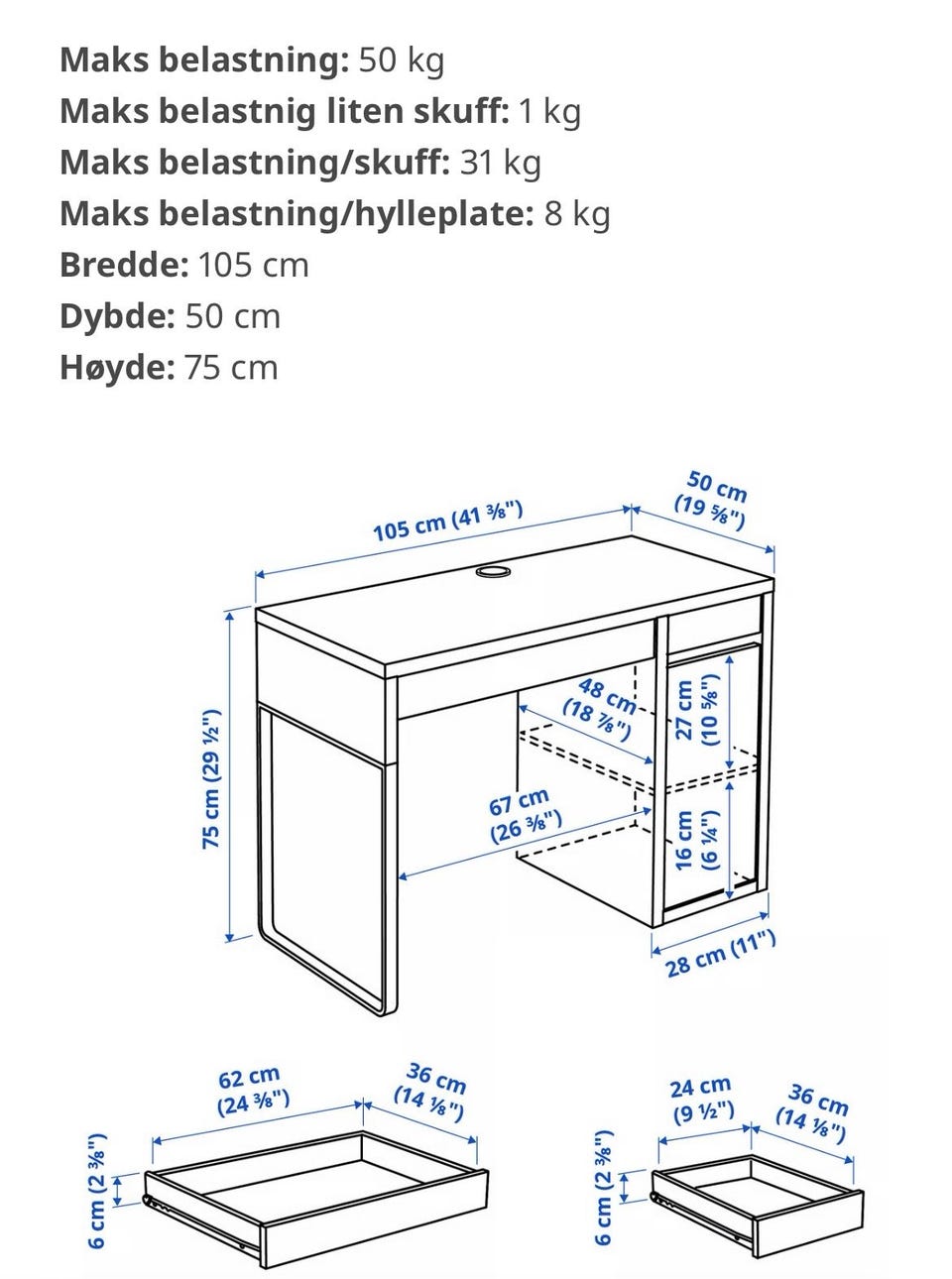 **Maks belastning:** 50 kg
**Maks belastnig liten skuff:** 1 kg
**Maks belastning/skuff:** 31 kg
**Maks belastning/hylleplate:** 8 kg
**Bredde:** 105 cm
**Dybde:** 50 cm
**Høyde:** 75 cm

105 cm (41 ⅜")
50 cm (19 ⅝")
75 cm (29 ½")
48 cm (18 ⅞")
27 cm (10 ⅝")
67 cm (26 ⅜")
16 cm (6 ¼")
28 cm (11")

62 cm (24 ⅜")
36 cm (14 ⅛")
6 cm (2 ⅜")

24 cm (9 ½")
36 cm (14 ⅛")
6 cm (2 ⅜")