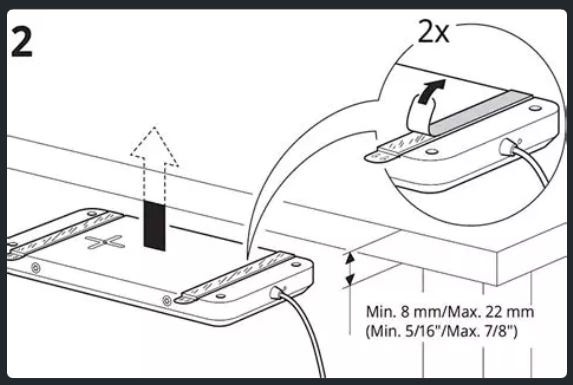 2

2x

Min. 8 mm/Max. 22 mm
(Min. 5/16"/Max. 7/8")