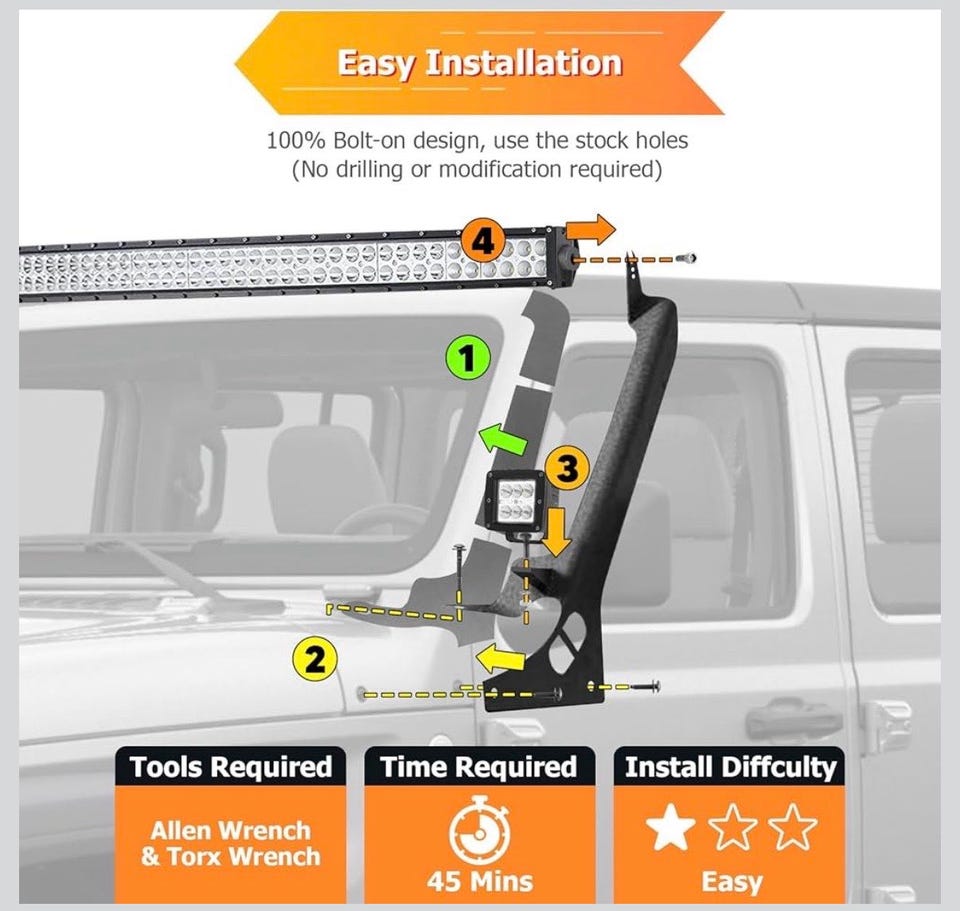 Easy Installation

100% Bolt-on design, use the stock holes
(No drilling or modification required)

4

1

3

2

Tools Required

Allen Wrench
& Torx Wrench

Time Required

45 Mins

Install Diffculty

Easy