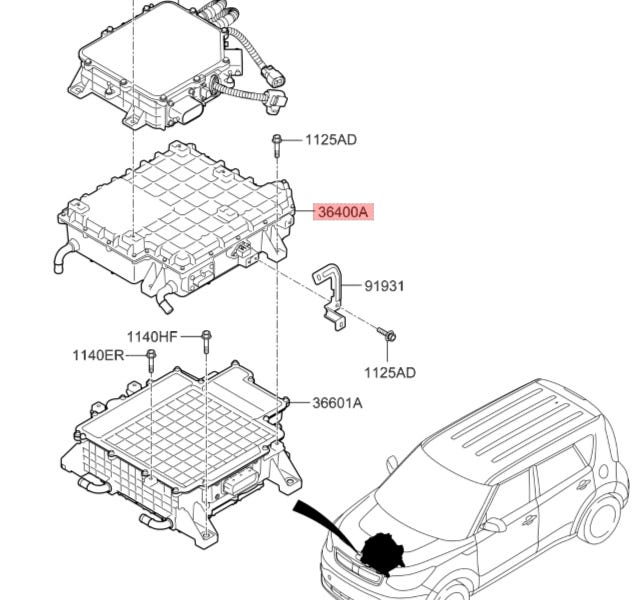 1125AD
36400A
91931
1140HF
1140ER
1125AD
36601A