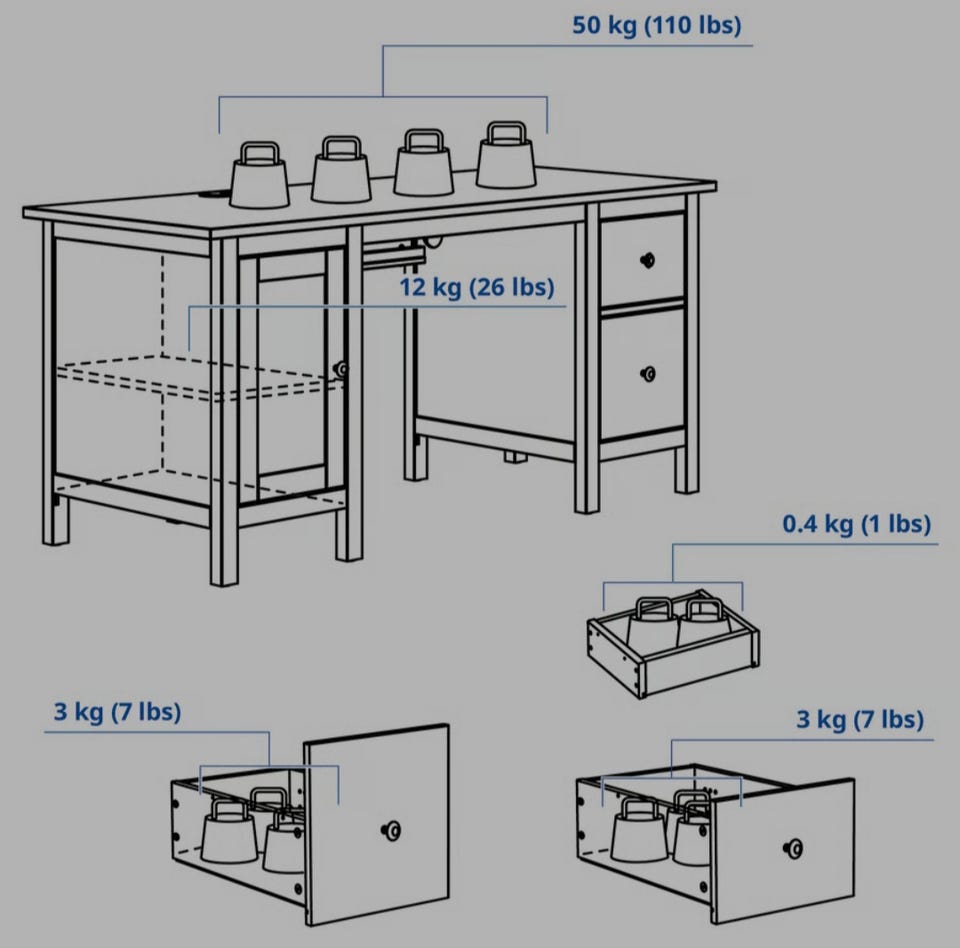 50 kg (110 lbs)

12 kg (26 lbs)

0.4 kg (1 lbs)

3 kg (7 lbs)

3 kg (7 lbs)