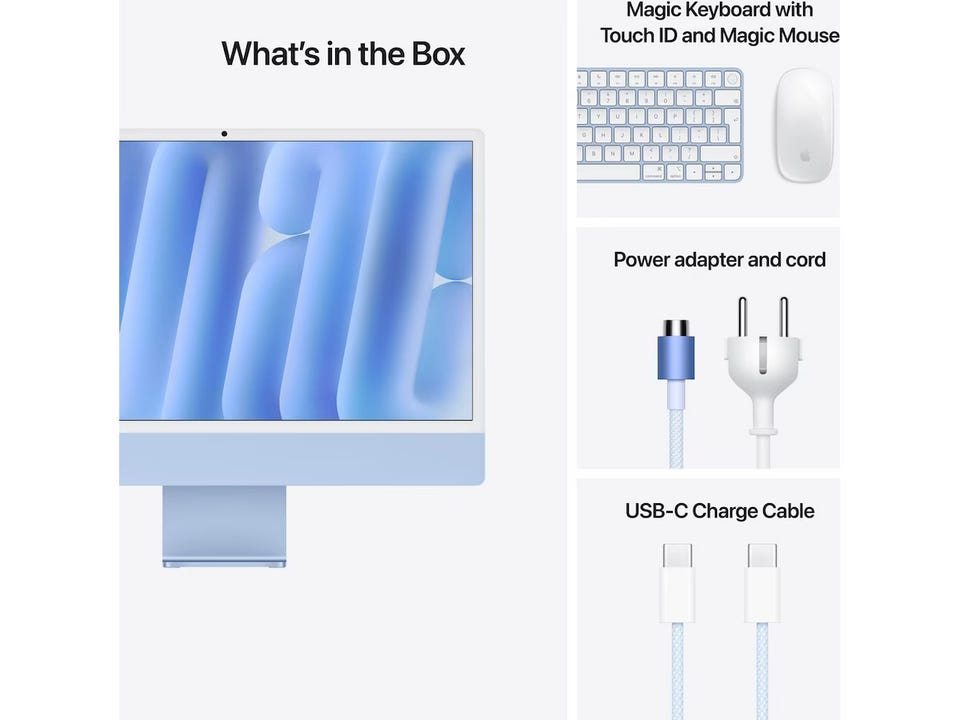 What's in the Box

Magic Keyboard with Touch ID and Magic Mouse

Power adapter and cord

USB-C Charge Cable