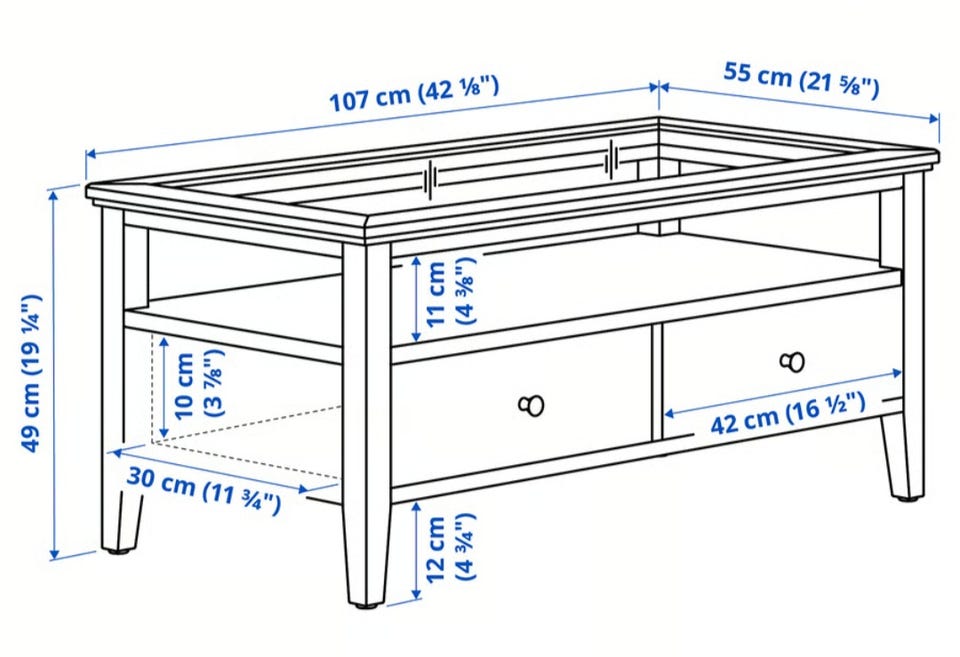 107 cm (42 ⅛")

55 cm (21 ⅝")

49 cm (19 ¼")

11 cm (4 ⅜")

10 cm (3 ⅞")

42 cm (16 ½")

30 cm (11 ¾")

12 cm (4 ¾")