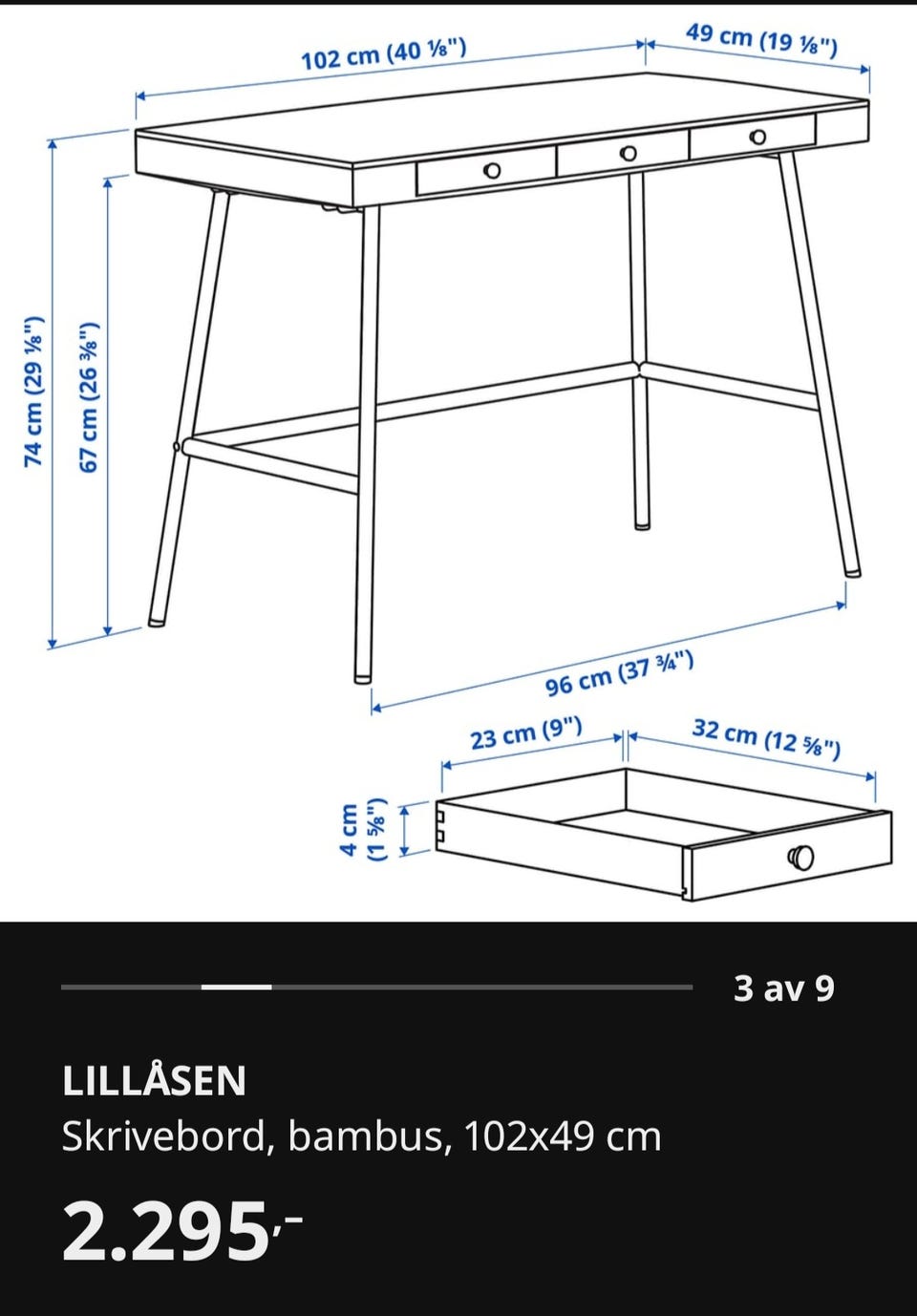 102 cm (40 ⅛")
49 cm (19 ⅛")
74 cm (29 ⅛")
67 cm (26 ⅜")
96 cm (37 ¾")
23 cm (9")
32 cm (12 ⅝")
4 cm (1 ⅝")

3 av 9

LILLÅSEN
Skrivebord, bambus, 102x49 cm

2.295,-