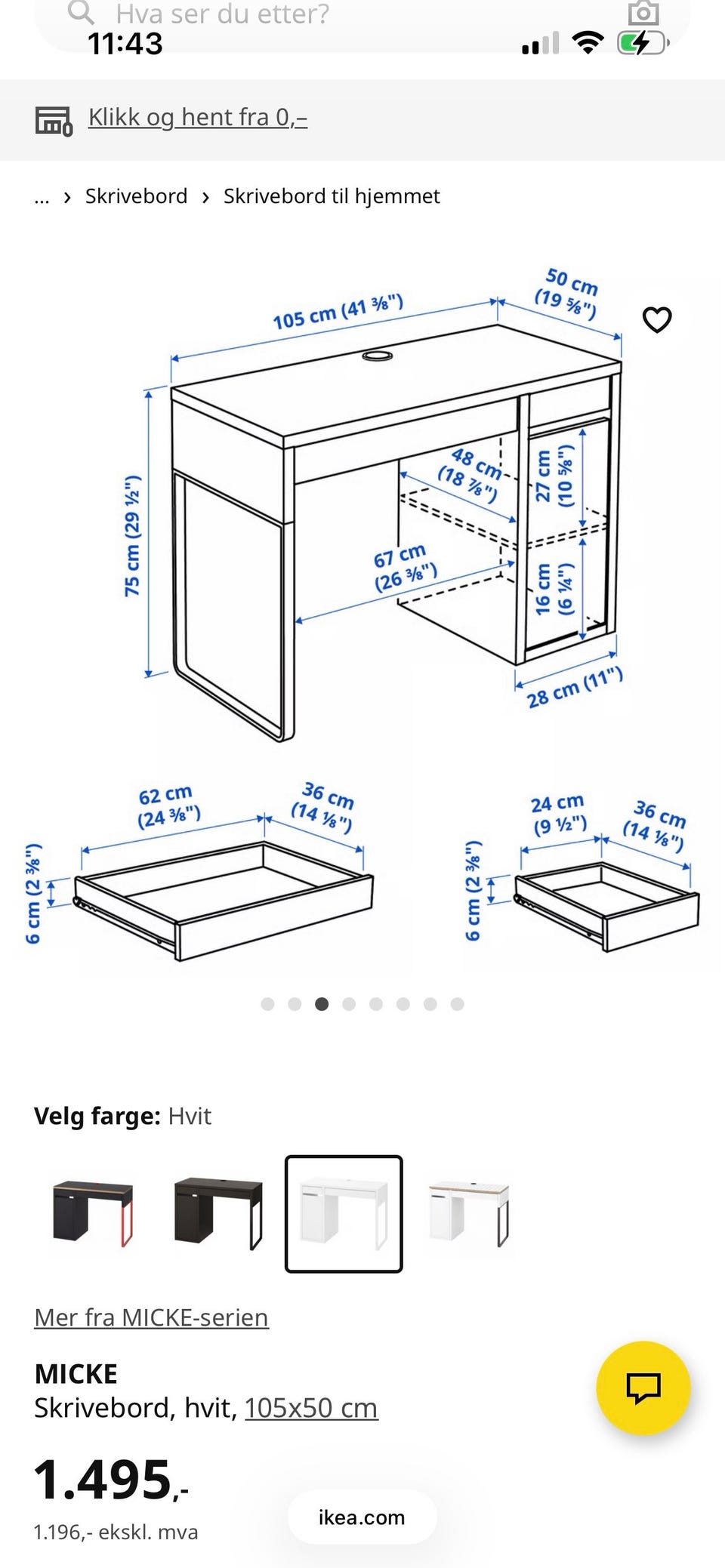 Hva ser du etter?
11:43

Klikk og hent fra 0,–

... › Skrivebord › Skrivebord til hjemmet

105 cm (41 ⅜")
50 cm (19 ⅝")
75 cm (29 ½")
48 cm (18 ⅞")
27 cm (10 ⅝")
67 cm (26 ⅜")
16 cm (6 ¼")
28 cm (11")

62 cm (24 ⅜")
36 cm (14 ⅛")
6 cm (2 ⅜")

24 cm (9 ½")
36 cm (14 ⅛")
6 cm (2 ⅜")

Velg farge: Hvit

Mer fra MICKE-serien

MICKE
Skrivebord, hvit, 105x50 cm

1.495,-
1.196,- ekskl. mva

ikea.com