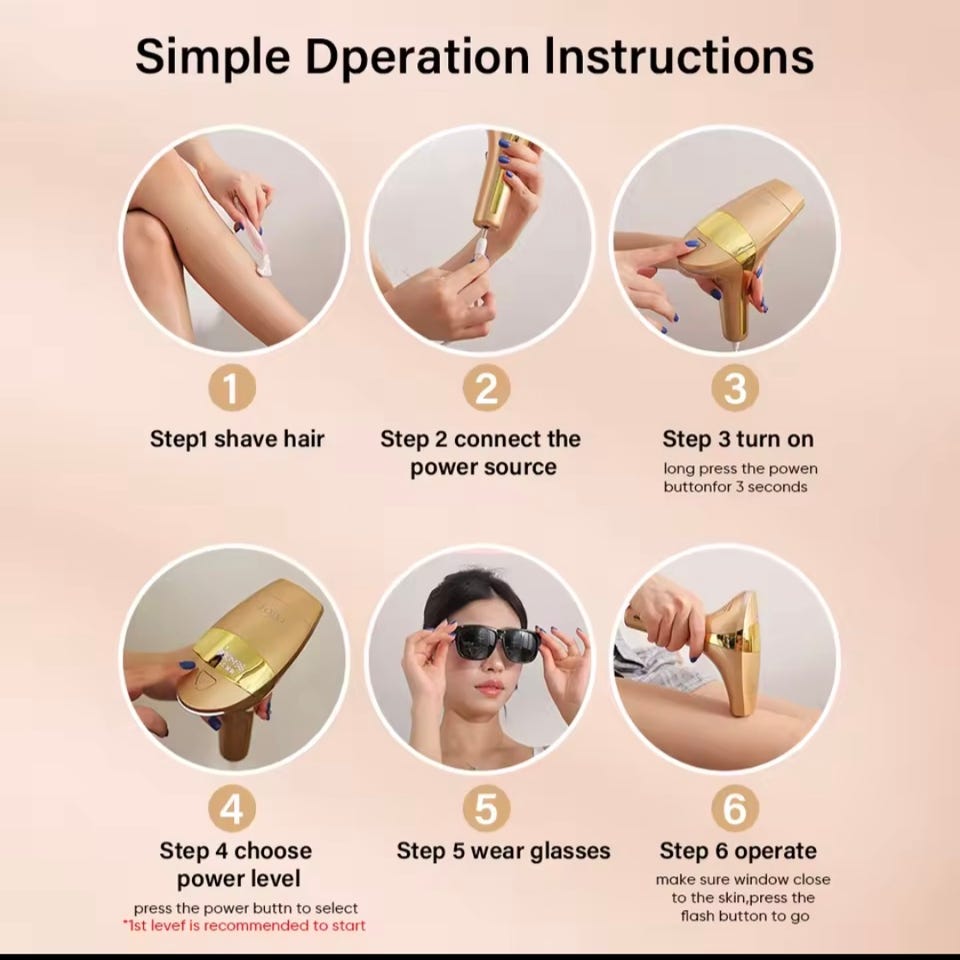 Simple Dperation Instructions

1

Step1 shave hair

2

Step 2 connect the power source

3

Step 3 turn on

long press the powen buttonfor 3 seconds

4

Step 4 choose power level

press the power buttn to select
*1st levef is recommended to start

5

Step 5 wear glasses

6

Step 6 operate

make sure window close to the skin,press the flash button to go