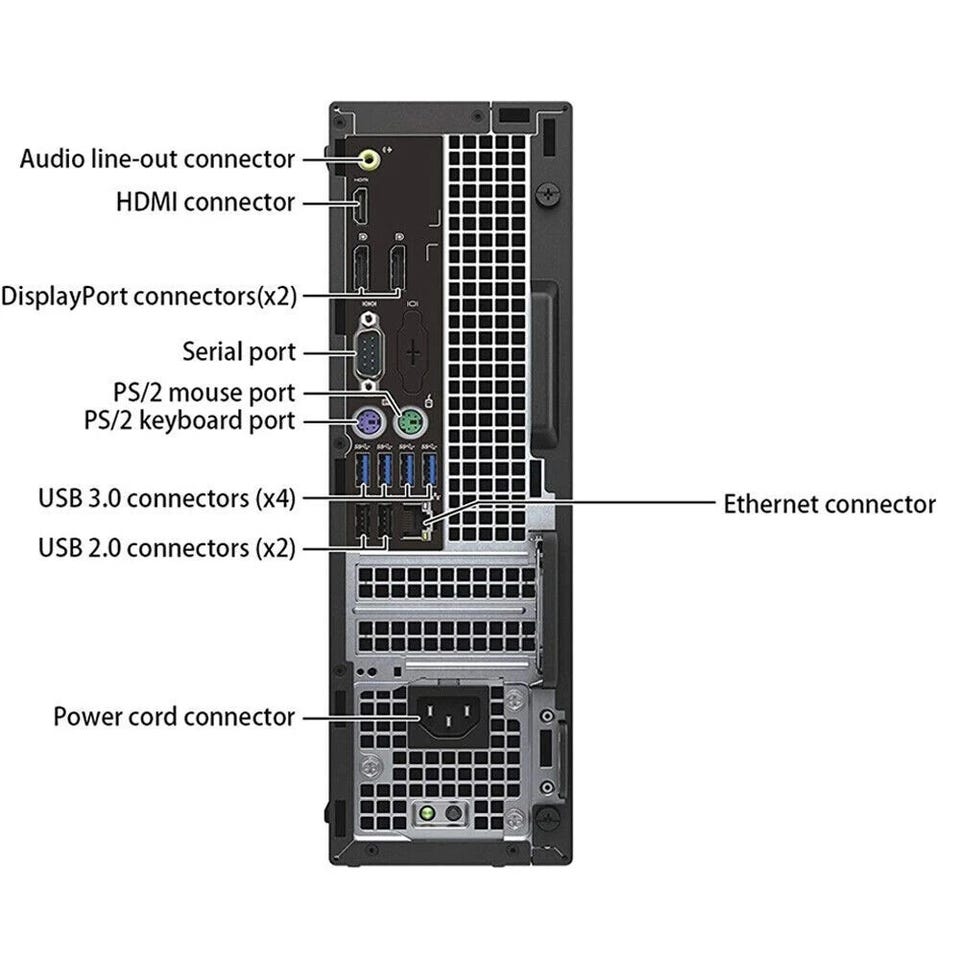 Audio line-out connector
HDMI connector
DisplayPort connectors(x2)
Serial port
PS/2 mouse port
PS/2 keyboard port
USB 3.0 connectors (x4)
USB 2.0 connectors (x2)
Ethernet connector
Power cord connector