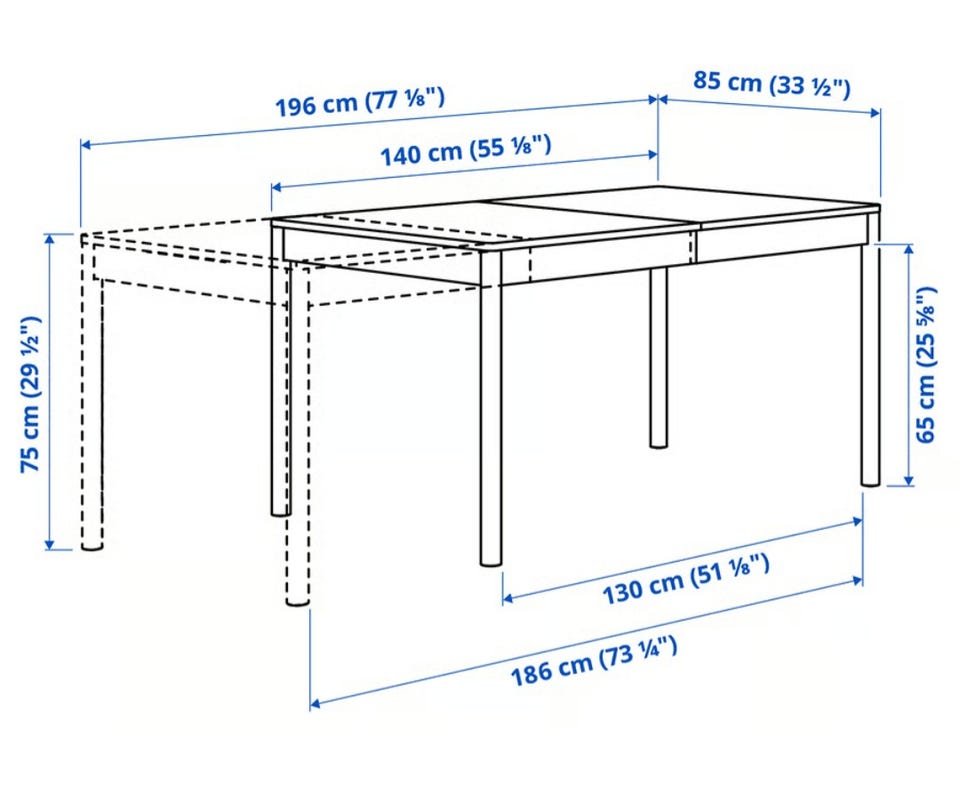 196 cm (77 ⅛")

85 cm (33 ½")

140 cm (55 ⅛")

75 cm (29 ½")

65 cm (25 ⅝")

130 cm (51 ⅛")

186 cm (73 ¼")