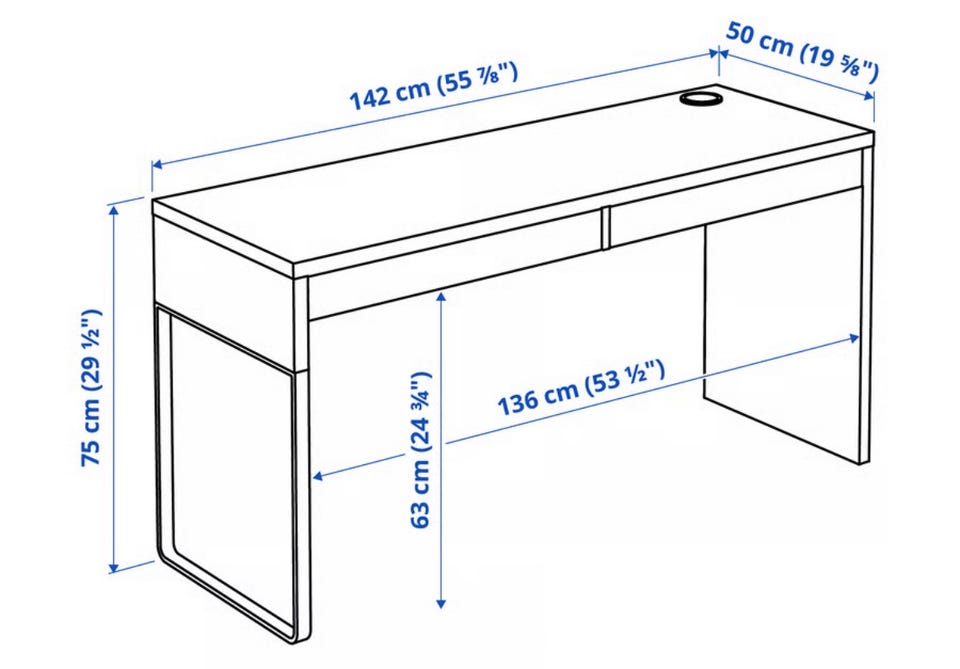 142 cm (55 ⅞")
50 cm (19 ⅝")
75 cm (29 ½")
63 cm (24 ¾")
136 cm (53 ½")