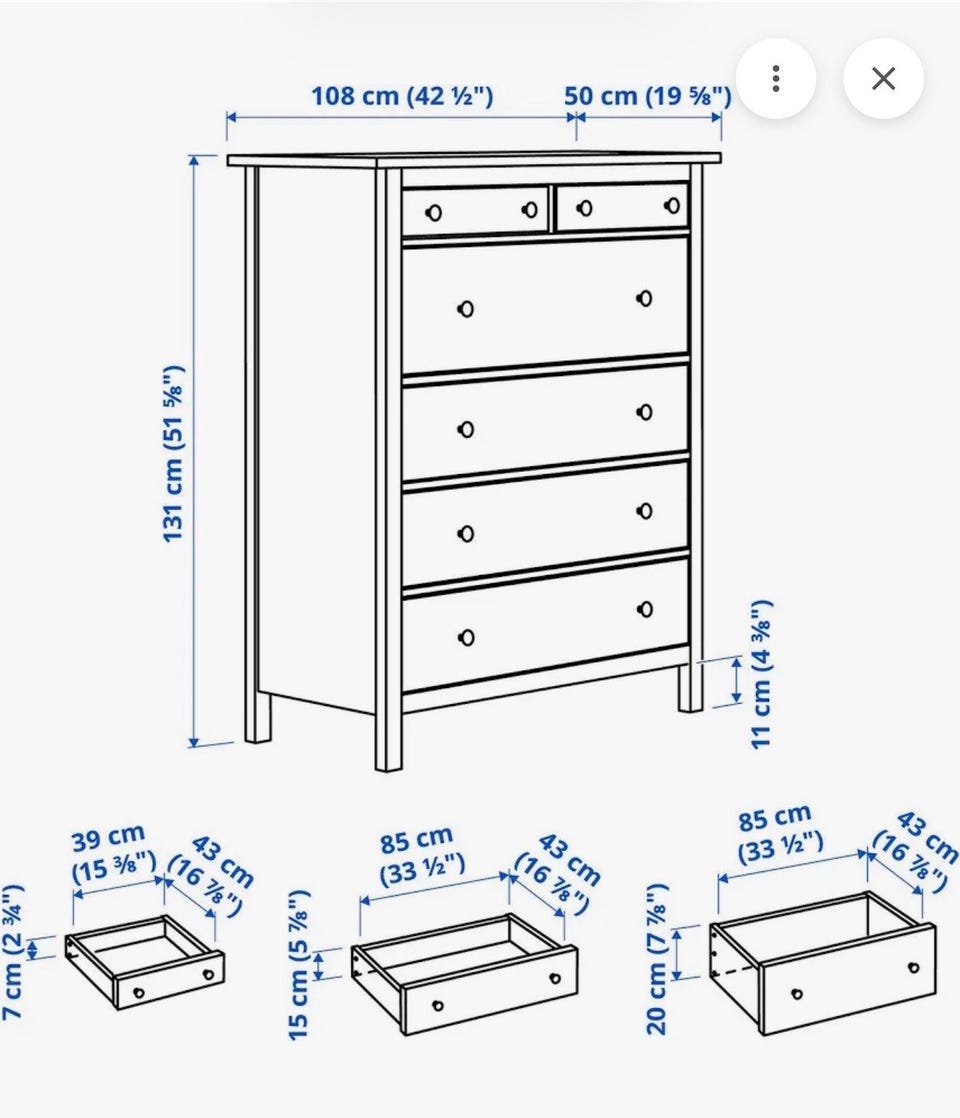 108 cm (42 ½")
50 cm (19 ⅝")
131 cm (51 ⅝")
11 cm (4 ⅜")
39 cm (15 ⅜")
43 cm (16 ⅞")
7 cm (2 ¾")
85 cm (33 ½")
43 cm (16 ⅞")
15 cm (5 ⅞")
85 cm (33 ½")
43 cm (16 ⅞")
20 cm (7 ⅞")