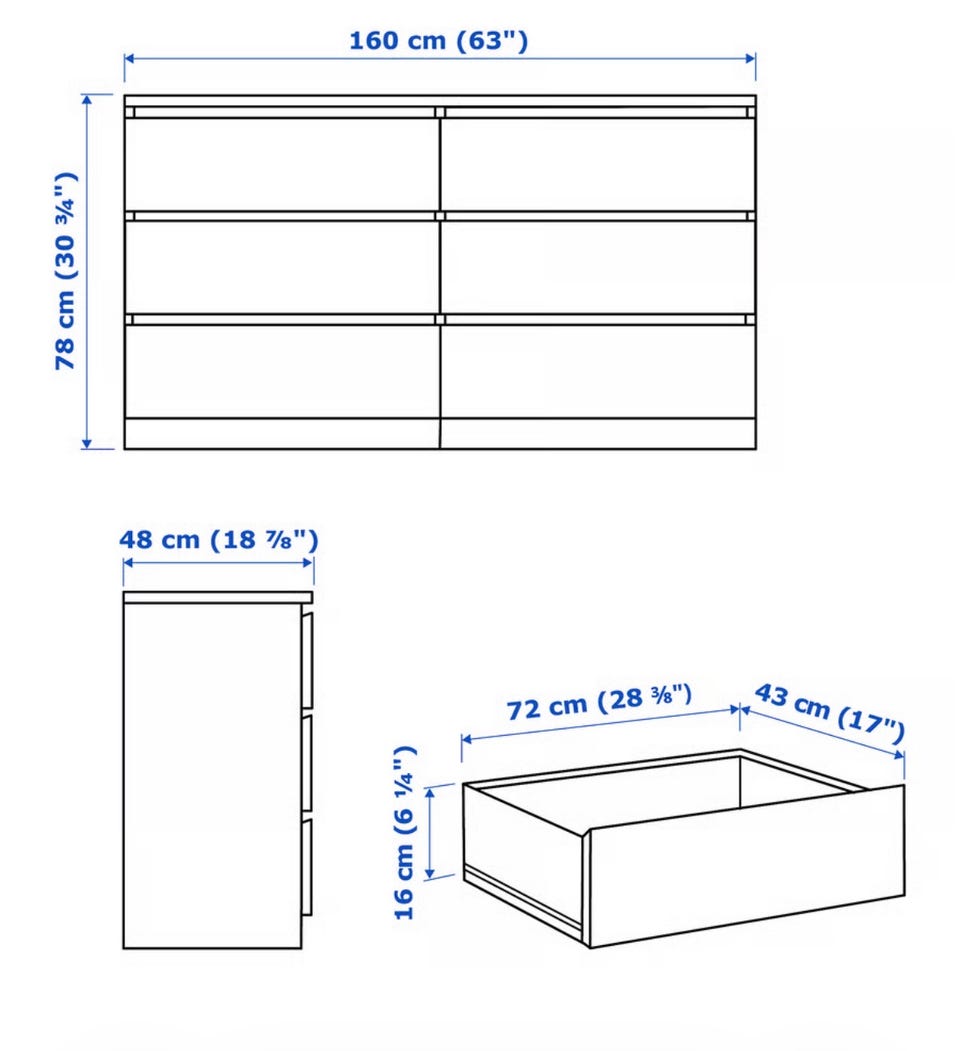 160 cm (63")

78 cm (30 ¾")

48 cm (18 ⅞")

72 cm (28 ⅜")

43 cm (17")

16 cm (6 ¼")