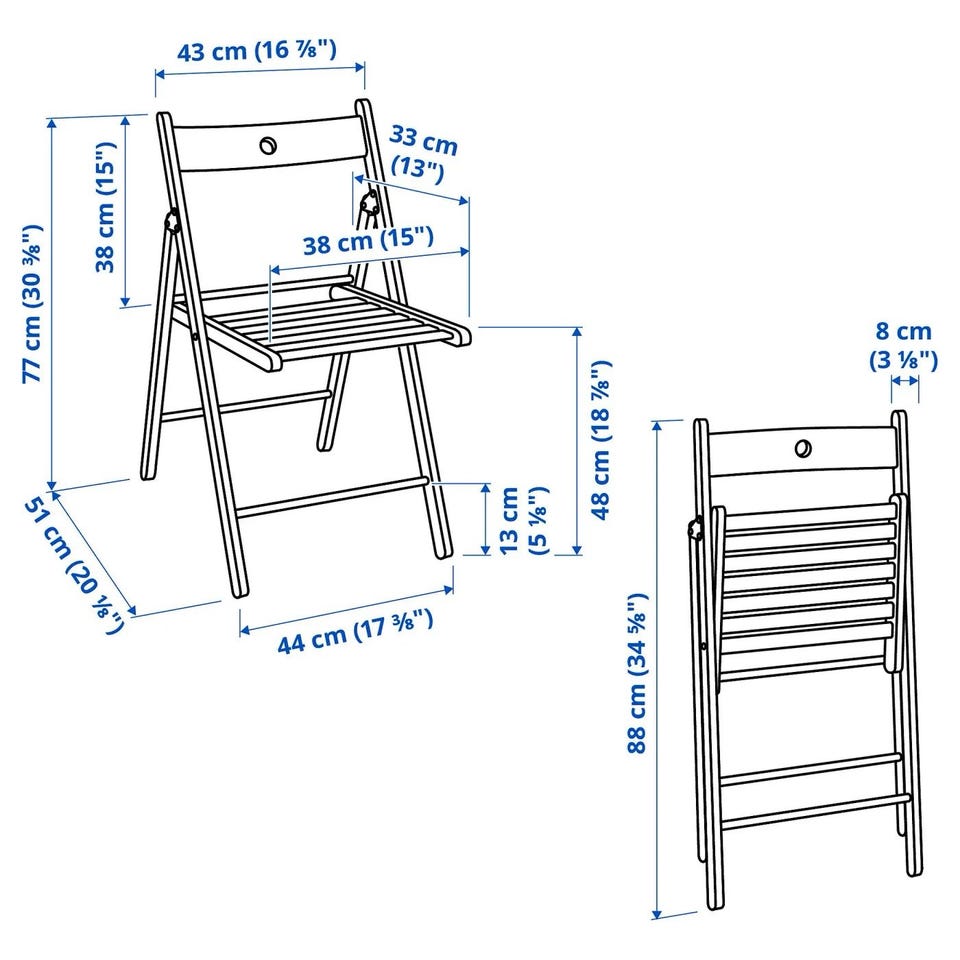 43 cm (16 ⅞")

33 cm (13")

38 cm (15")

38 cm (15")

77 cm (30 ⅜")

48 cm (18 ⅞")

13 cm (5 ⅛")

51 cm (20 ⅛")

44 cm (17 ⅜")

8 cm (3 ⅛")

88 cm (34 ⅝")