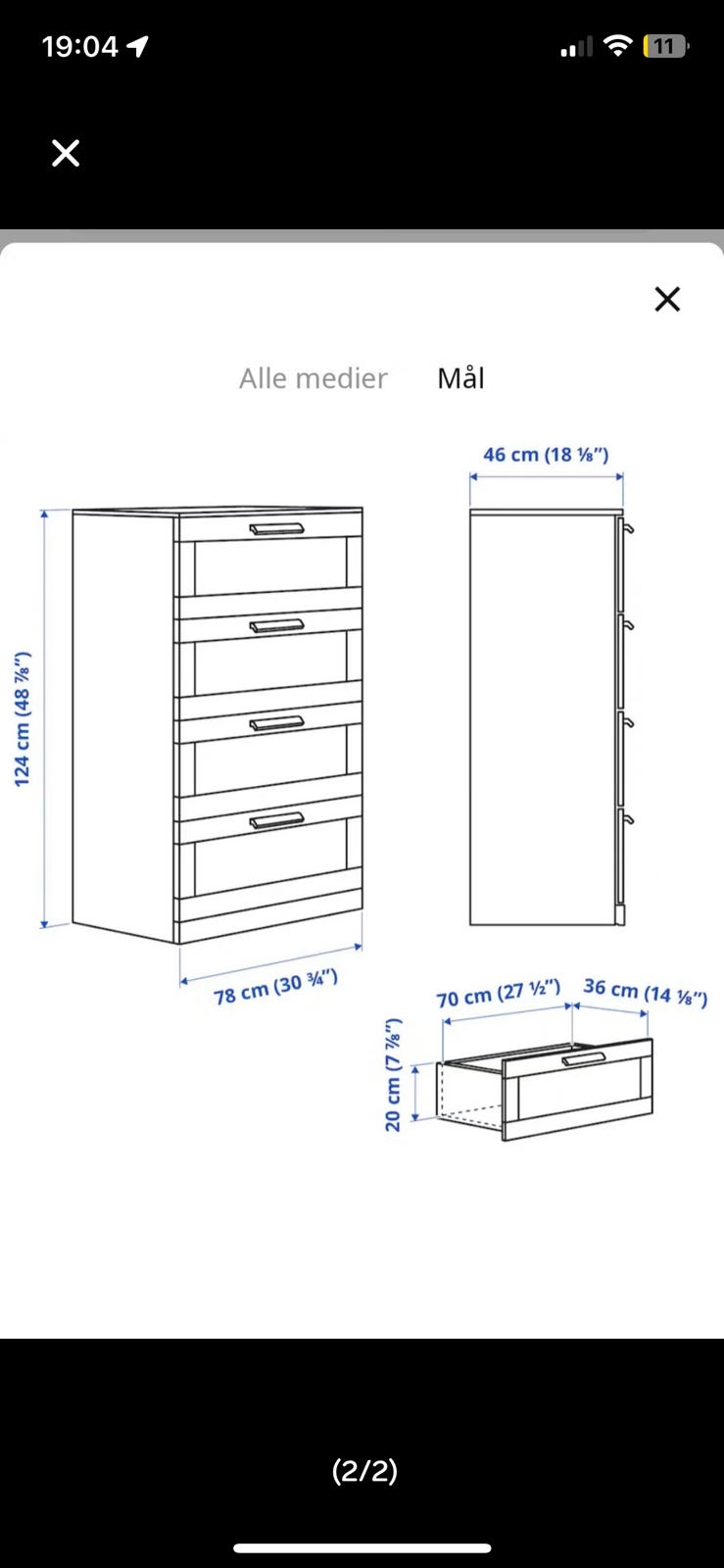 19:04

11

Alle medier Mål

46 cm (18 ⅛")

124 cm (48 ⅞")

78 cm (30 ¾")

70 cm (27 ½")

36 cm (14 ⅛")

20 cm (7 ⅞")

(2/2)