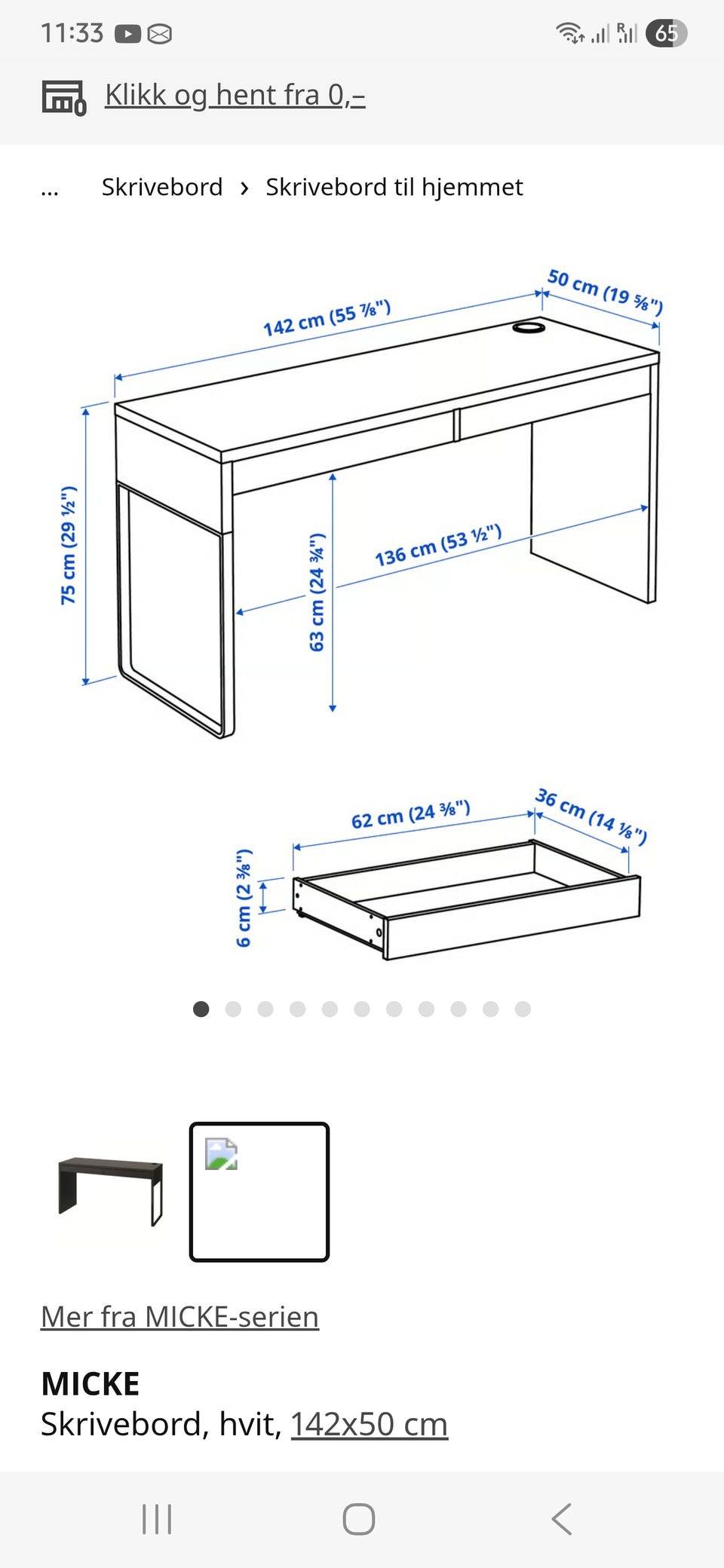 11:33

65

Klikk og hent fra 0,–

... Skrivebord › Skrivebord til hjemmet

142 cm (55 ⅞")

50 cm (19 ⅝")

75 cm (29 ½")

63 cm (24 ¾")

136 cm (53 ½")

62 cm (24 ⅜")

36 cm (14 ⅛")

6 cm (2 ⅜")

Mer fra MICKE-serien

MICKE
Skrivebord, hvit, 142x50 cm