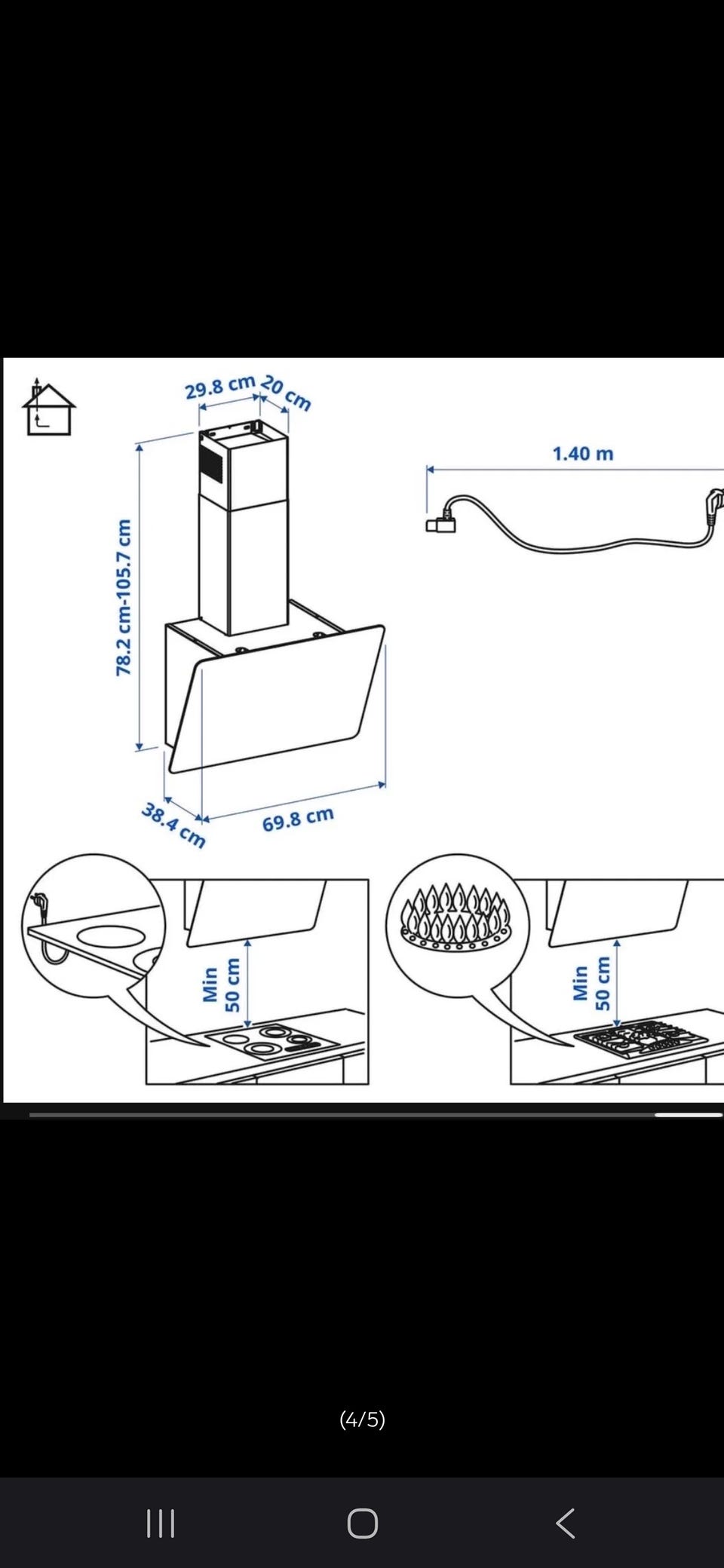 29.8 cm 20 cm

1.40 m

78.2 cm-105.7 cm

38.4 cm

69.8 cm

Min 50 cm

Min 50 cm

(4/5)