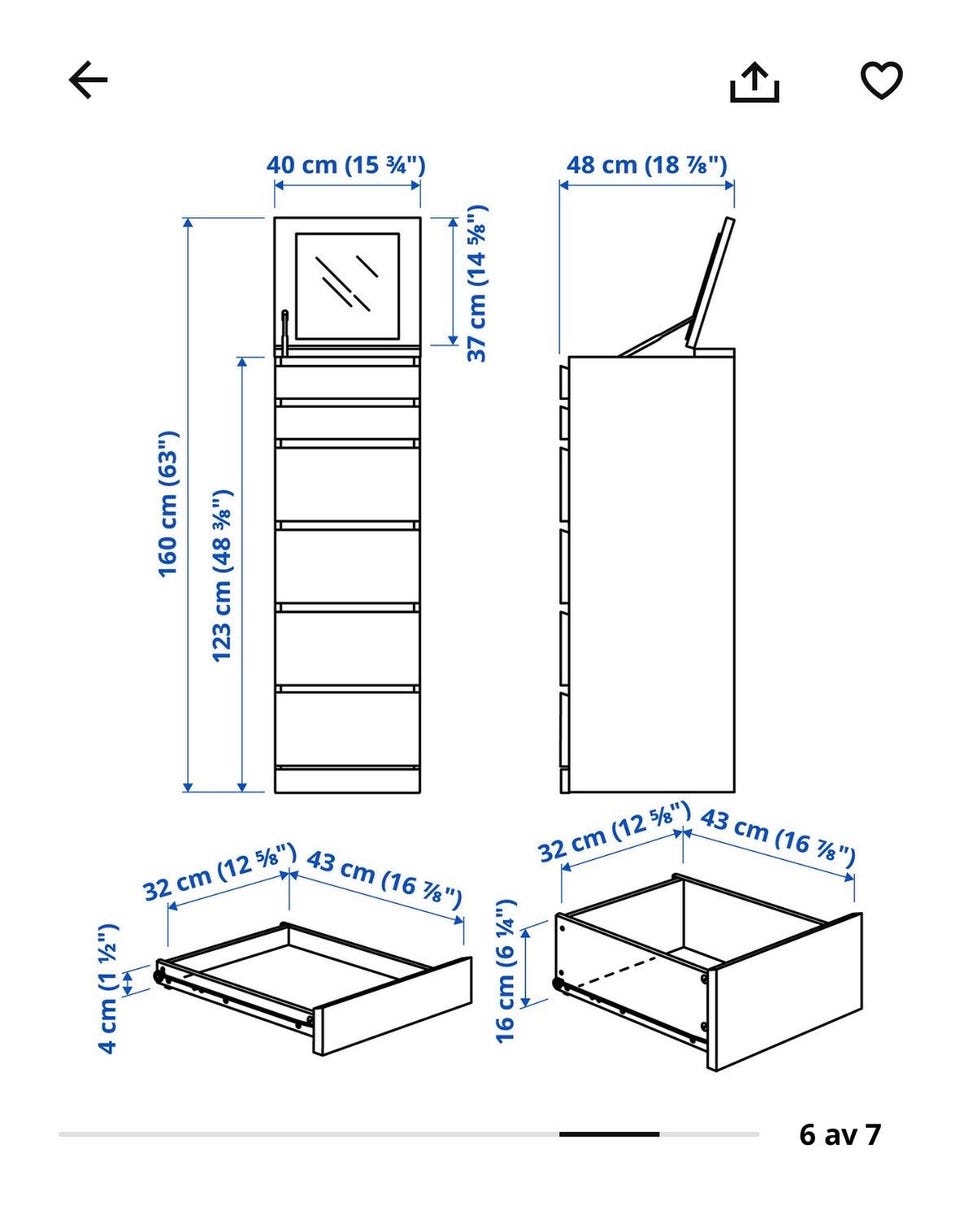 40 cm (15 ¾")
48 cm (18 ⅞")
37 cm (14 ⅝")
160 cm (63")
123 cm (48 ⅜")
32 cm (12 ⅝")
43 cm (16 ⅞")
4 cm (1 ½")
32 cm (12 ⅝")
43 cm (16 ⅞")
16 cm (6 ¼")
6 av 7