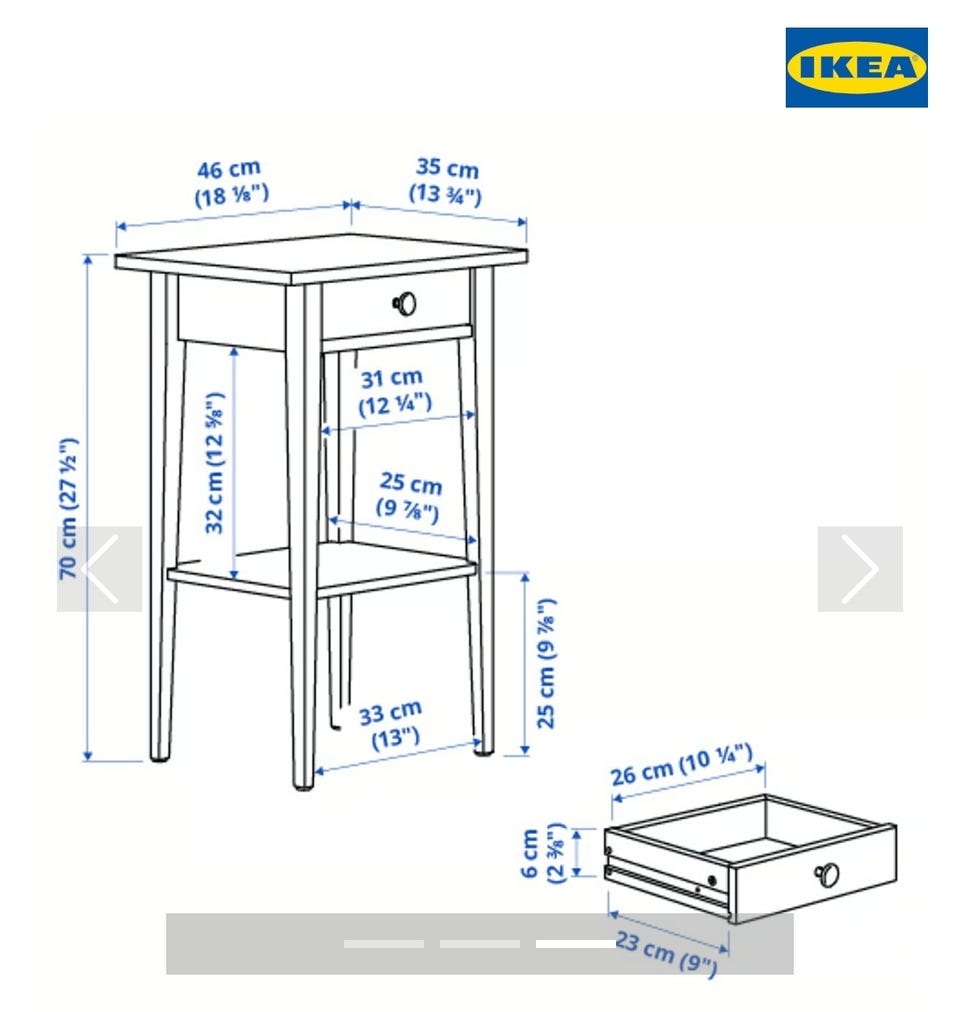 IKEA

46 cm
(18 ⅛")

35 cm
(13 ¾")

70 cm (27 ½")

32 cm (12 ⅝")

31 cm
(12 ¼")

25 cm
(9 ⅞")

25 cm (9 ⅞")

33 cm
(13")

26 cm (10 ¼")

6 cm
(2 ⅜")

23 cm (9")