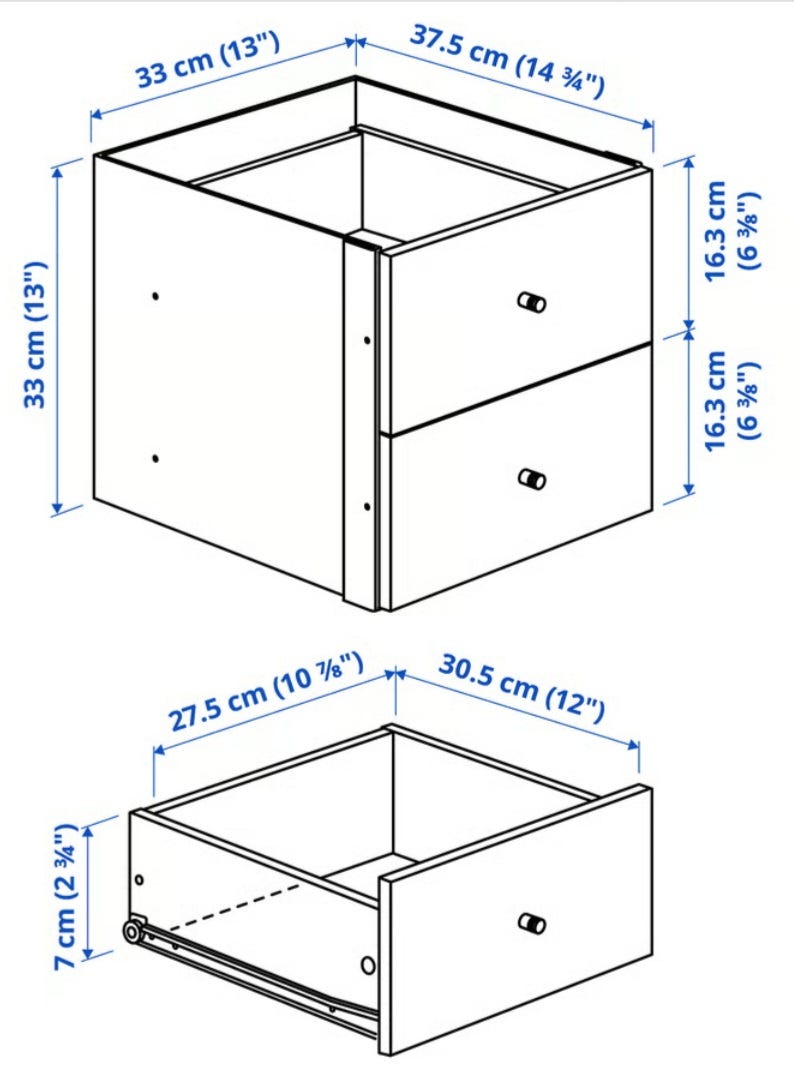 33 cm (13")

37.5 cm (14 ¾")

33 cm (13")

16.3 cm (6 ⅜")

16.3 cm (6 ⅜")

27.5 cm (10 ⅞")

30.5 cm (12")

7 cm (2 ¾")