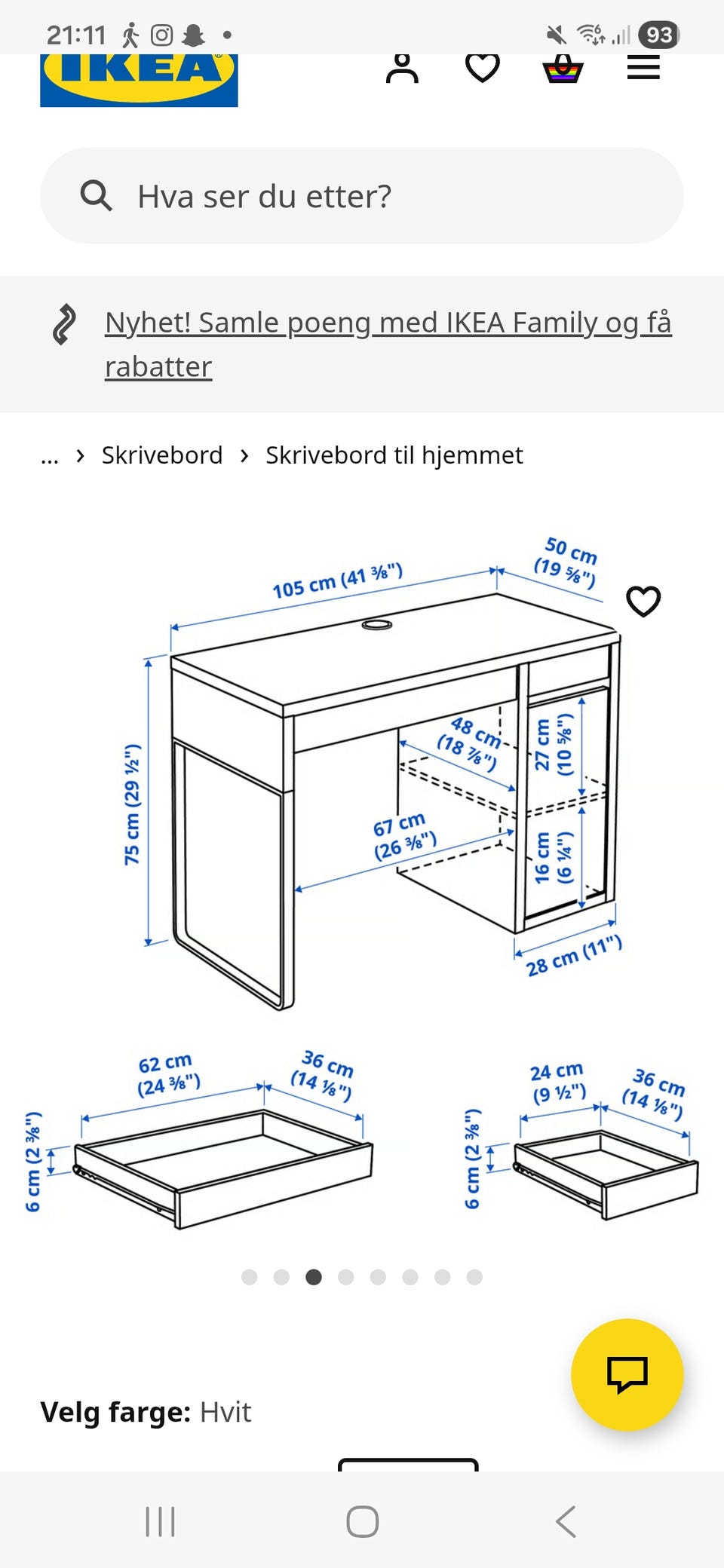 21:11

93

IKEA

Hva ser du etter?

Nyhet! Samle poeng med IKEA Family og få rabatter

... › Skrivebord › Skrivebord til hjemmet

105 cm (41 ⅜")

50 cm (19 ⅝")

75 cm (29 ½")

48 cm (18 ⅞")

27 cm (10 ⅝")

67 cm (26 ⅜")

16 cm (6 ¼")

28 cm (11")

62 cm (24 ⅜")

36 cm (14 ⅛")

6 cm (2 ⅜")

24 cm (9 ½")

36 cm (14 ⅛")

6 cm (2 ⅜")

Velg farge: Hvit