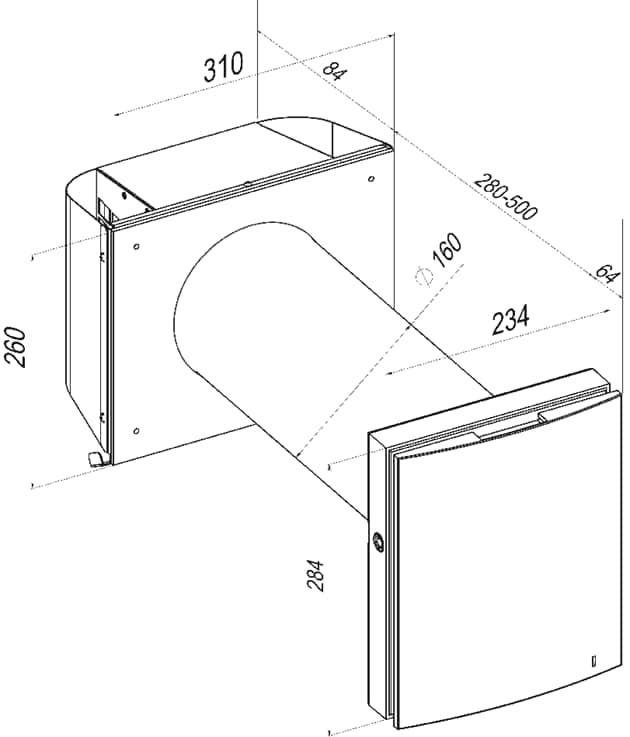 310
84
280-500
$\varnothing$ 160
64
234
260
284