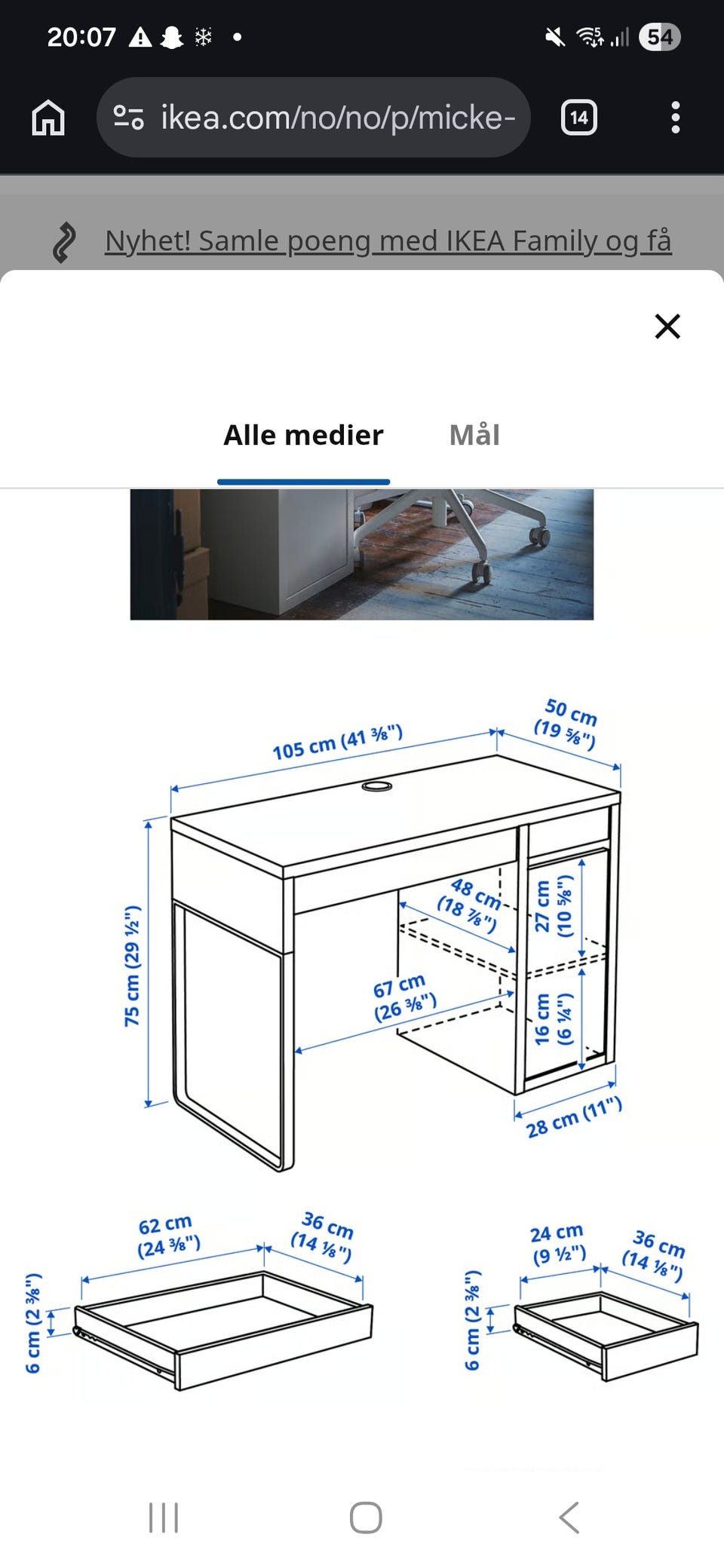 20:07 54

ikea.com/no/no/p/micke-

14

Nyhet! Samle poeng med IKEA Family og få

Alle medier Mål

105 cm (41 ⅜")

50 cm (19 ⅝")

75 cm (29 ½")

48 cm (18 ⅞")

27 cm (10 ⅝")

67 cm (26 ⅜")

16 cm (6 ¼")

28 cm (11")

62 cm (24 ⅜")

36 cm (14 ⅛")

6 cm (2 ⅜")

24 cm (9 ½")

36 cm (14 ⅛")

6 cm (2 ⅜")