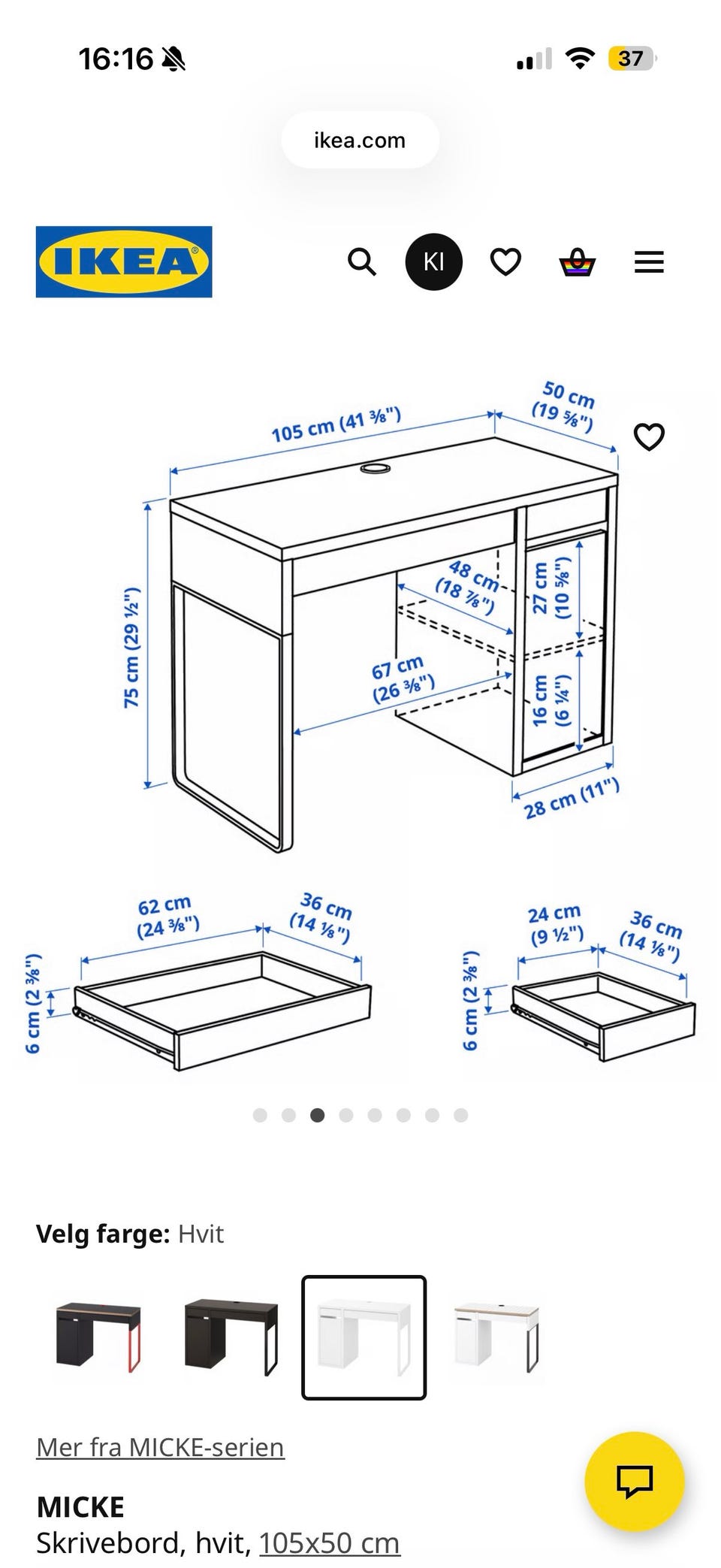 16:16

37

ikea.com

IKEA

KI

105 cm (41 ⅜")

50 cm (19 ⅝")

75 cm (29 ½")

48 cm (18 ⅞")

27 cm (10 ⅝")

67 cm (26 ⅜")

16 cm (6 ¼")

28 cm (11")

62 cm (24 ⅜")

36 cm (14 ⅛")

6 cm (2 ⅜")

24 cm (9 ½")

36 cm (14 ⅛")

6 cm (2 ⅜")

Velg farge: Hvit

Mer fra MICKE-serien

MICKE
Skrivebord, hvit, 105x50 cm