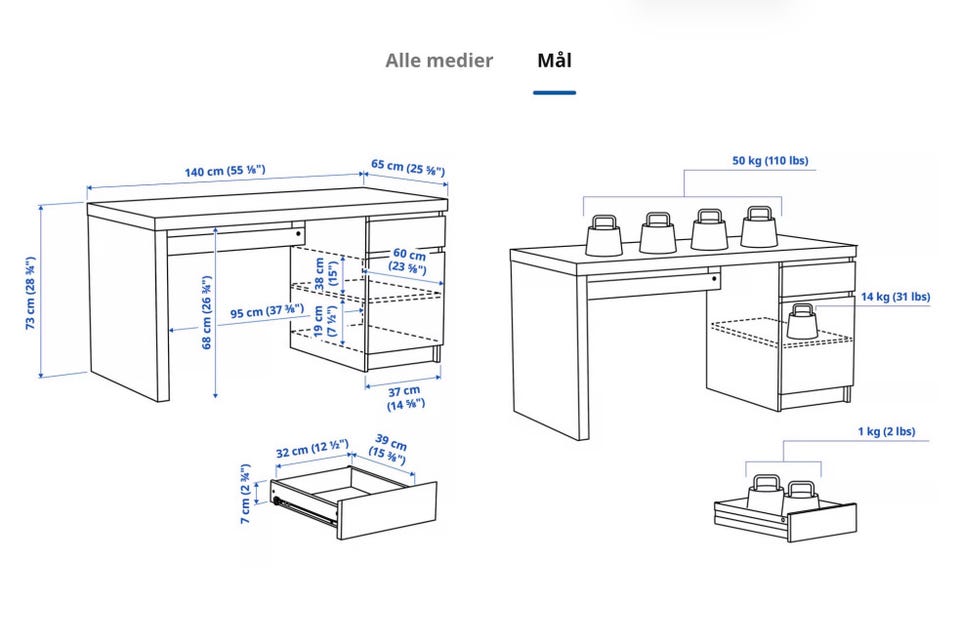 Alle medier Mål

140 cm (55 ⅛")
65 cm (25 ⅝")
73 cm (28 ¾")
68 cm (26 ¾")
95 cm (37 ⅜")
38 cm (15")
19 cm (7 ½")
60 cm (23 ⅝")
37 cm (14 ⅝")
32 cm (12 ½")
39 cm (15 ⅜")
7 cm (2 ¾")

50 kg (110 lbs)
14 kg (31 lbs)
1 kg (2 lbs)