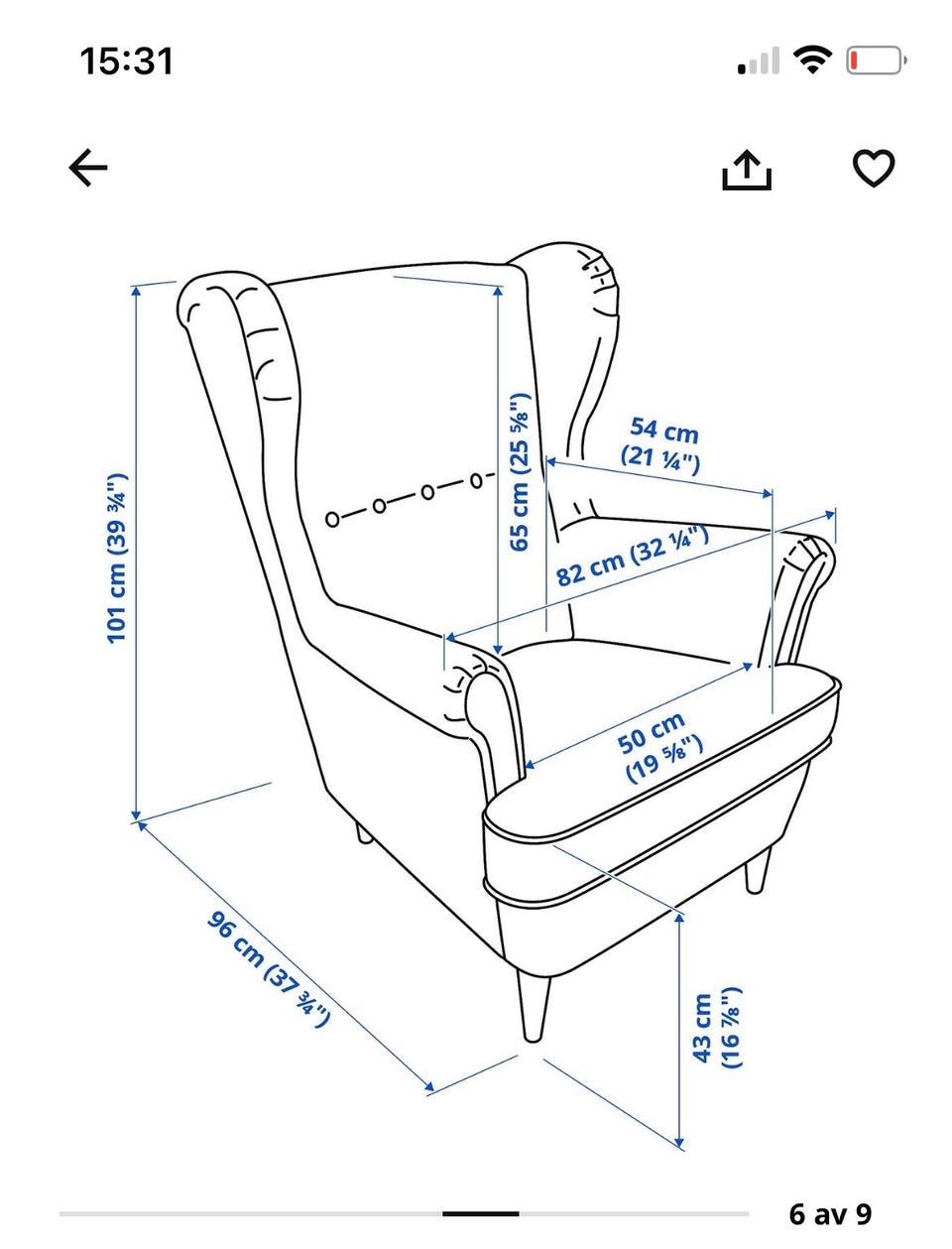 15:31

101 cm (39 ¾")

65 cm (25 ⅝")

54 cm (21 ¼")

82 cm (32 ¼")

50 cm (19 ⅝")

96 cm (37 ¾")

43 cm (16 ⅞")

6 av 9