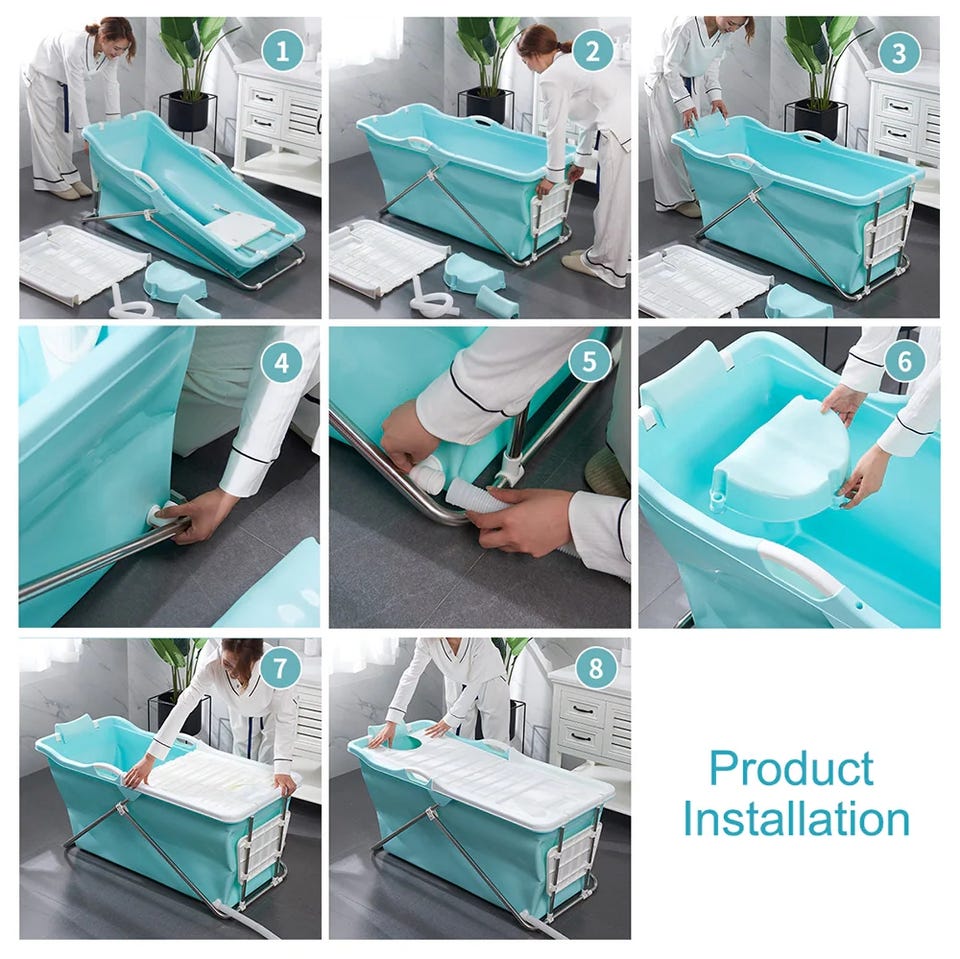 1
2
3
4
5
6
7
8
Product Installation