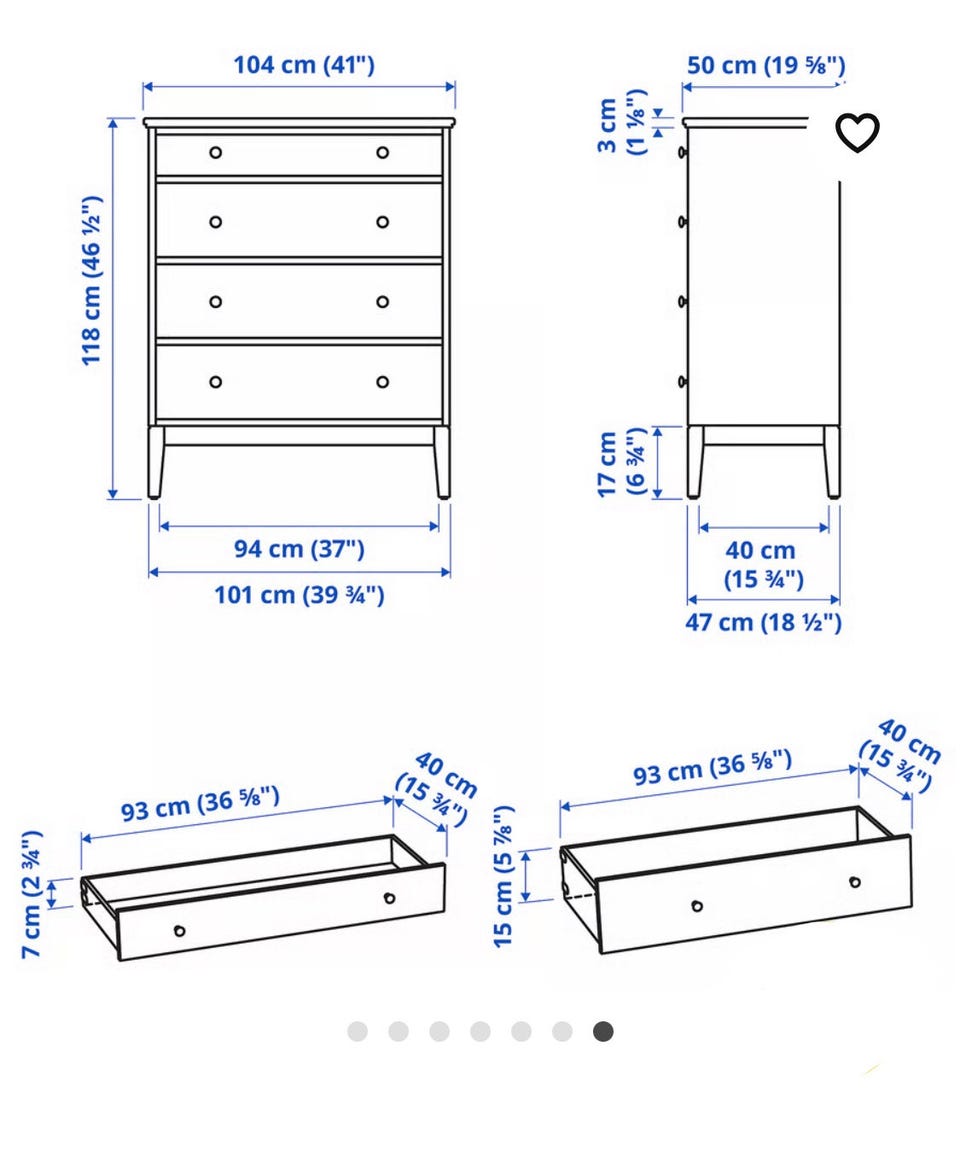 104 cm (41")

118 cm (46 ½")

94 cm (37")

101 cm (39 ¾")

50 cm (19 ⅝")

3 cm (1 ⅛")

17 cm (6 ¾")

40 cm (15 ¾")

47 cm (18 ½")

93 cm (36 ⅝")

40 cm (15 ¾")

7 cm (2 ¾")

93 cm (36 ⅝")

40 cm (15 ¾")

15 cm (5 ⅞")