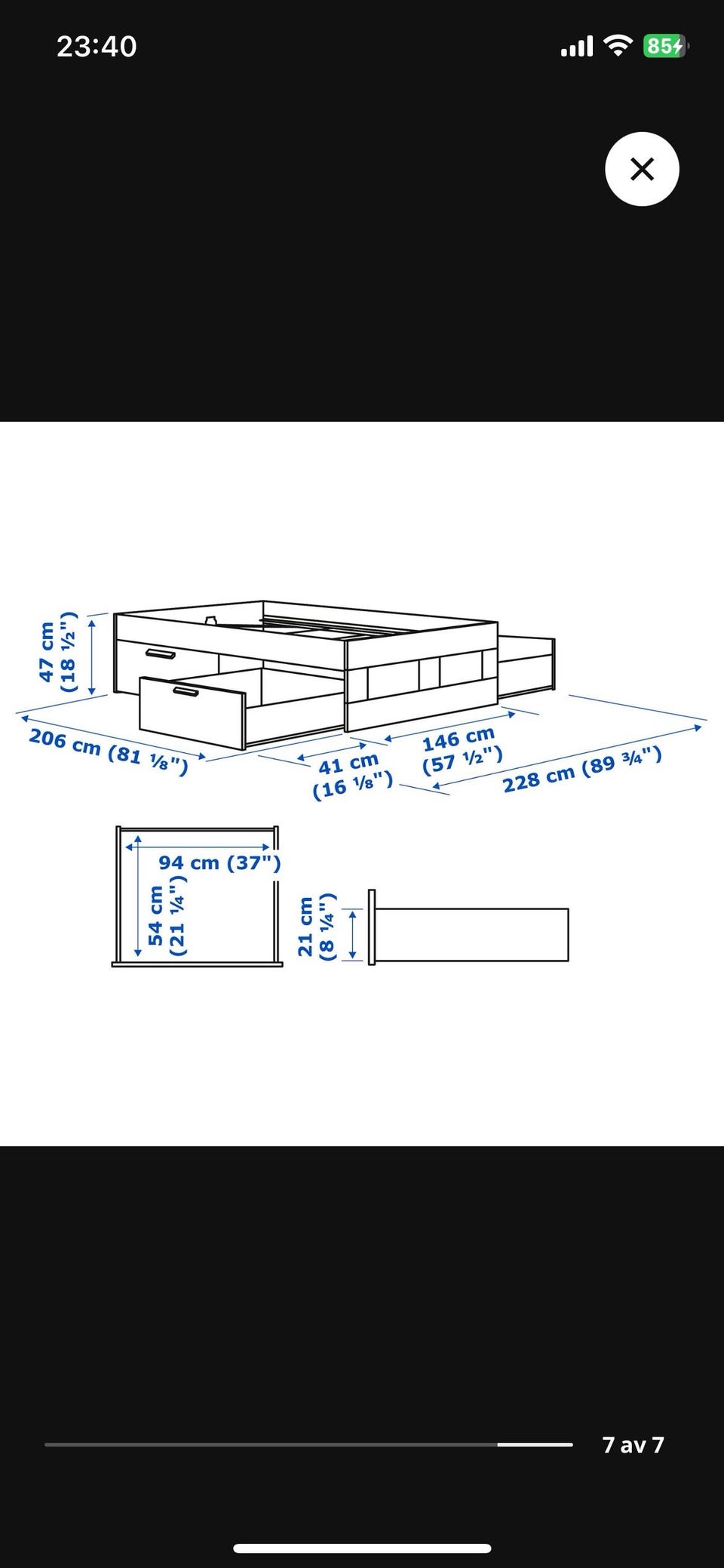 23:40

85

47 cm (18 ½")

206 cm (81 ⅛")

41 cm (16 ⅛")

146 cm (57 ½")

228 cm (89 ¾")

94 cm (37")

54 cm (21 ¼")

21 cm (8 ¼")

7 av 7